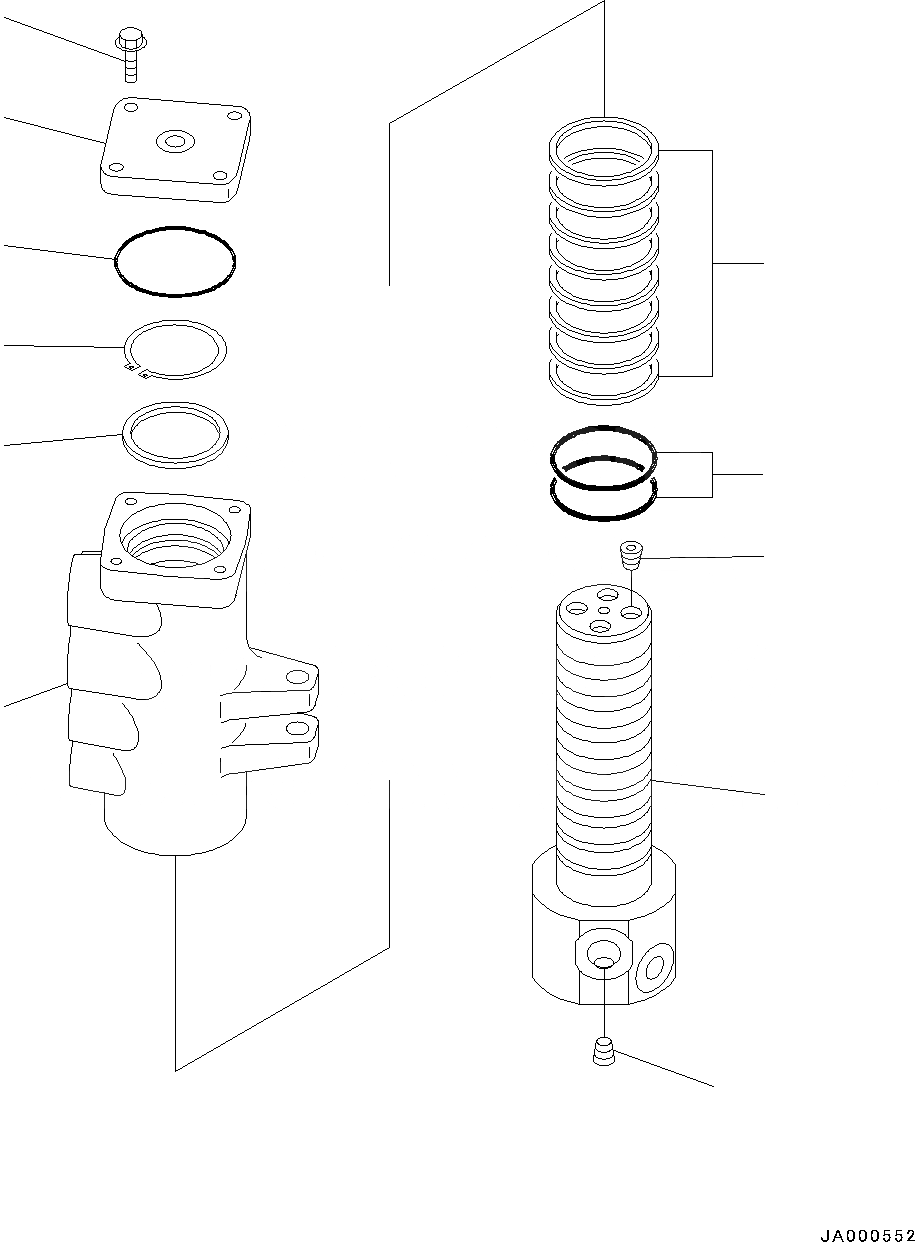 JA000552