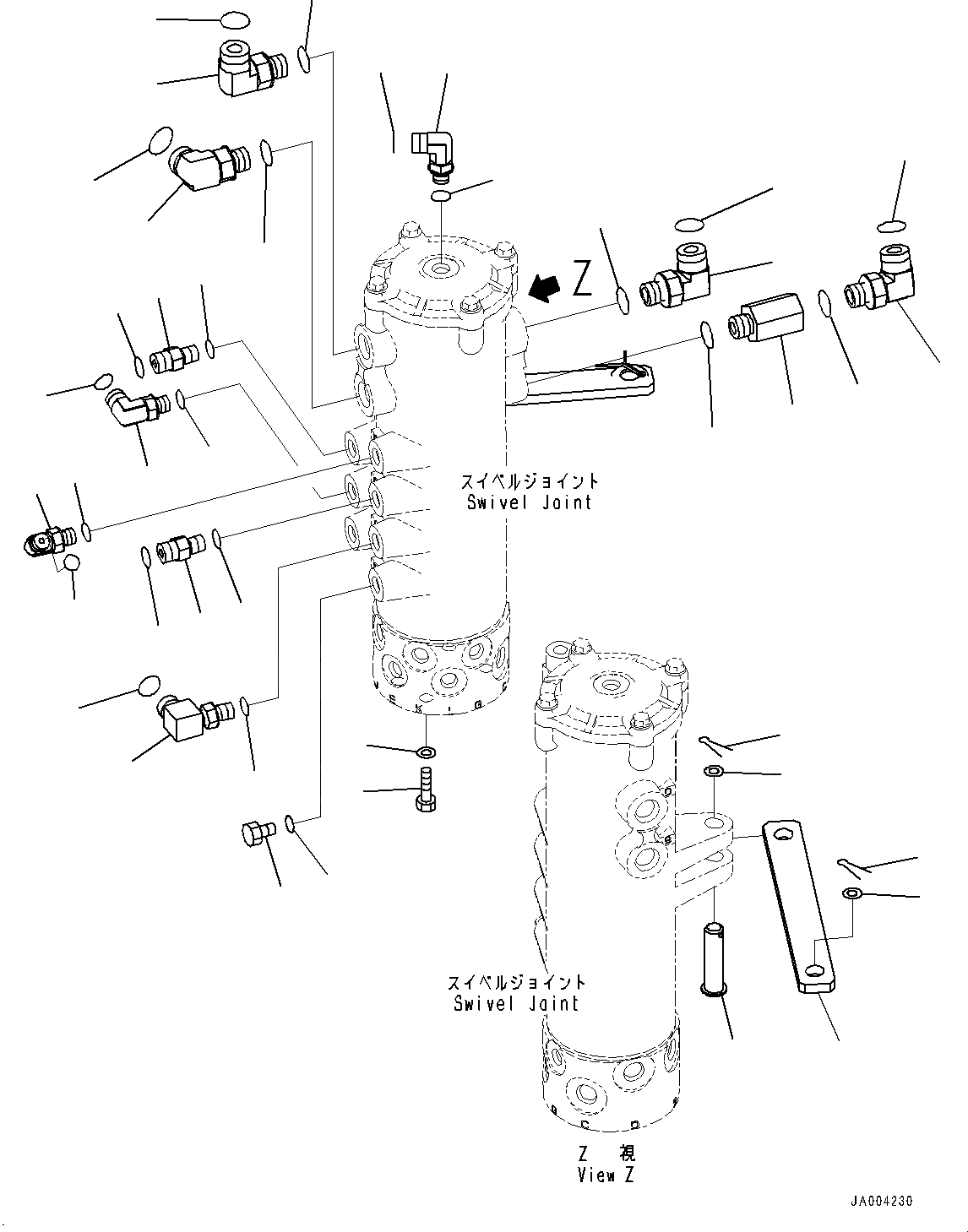 Z

スイベルジョイント
Swivel Joint

スイベルジョイント
Swivel Joint

Z 視
View Z

JA004230