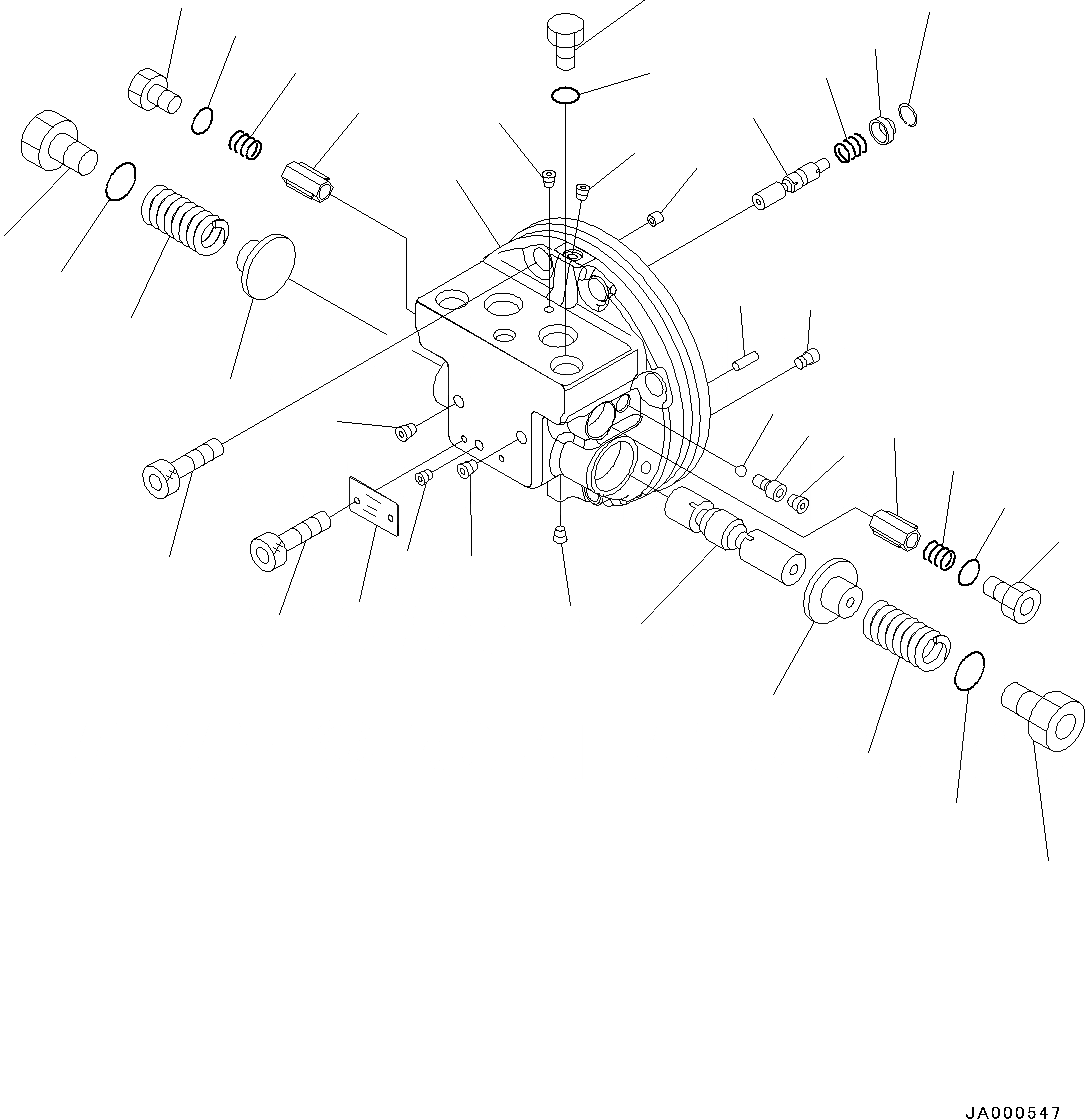 JA000547