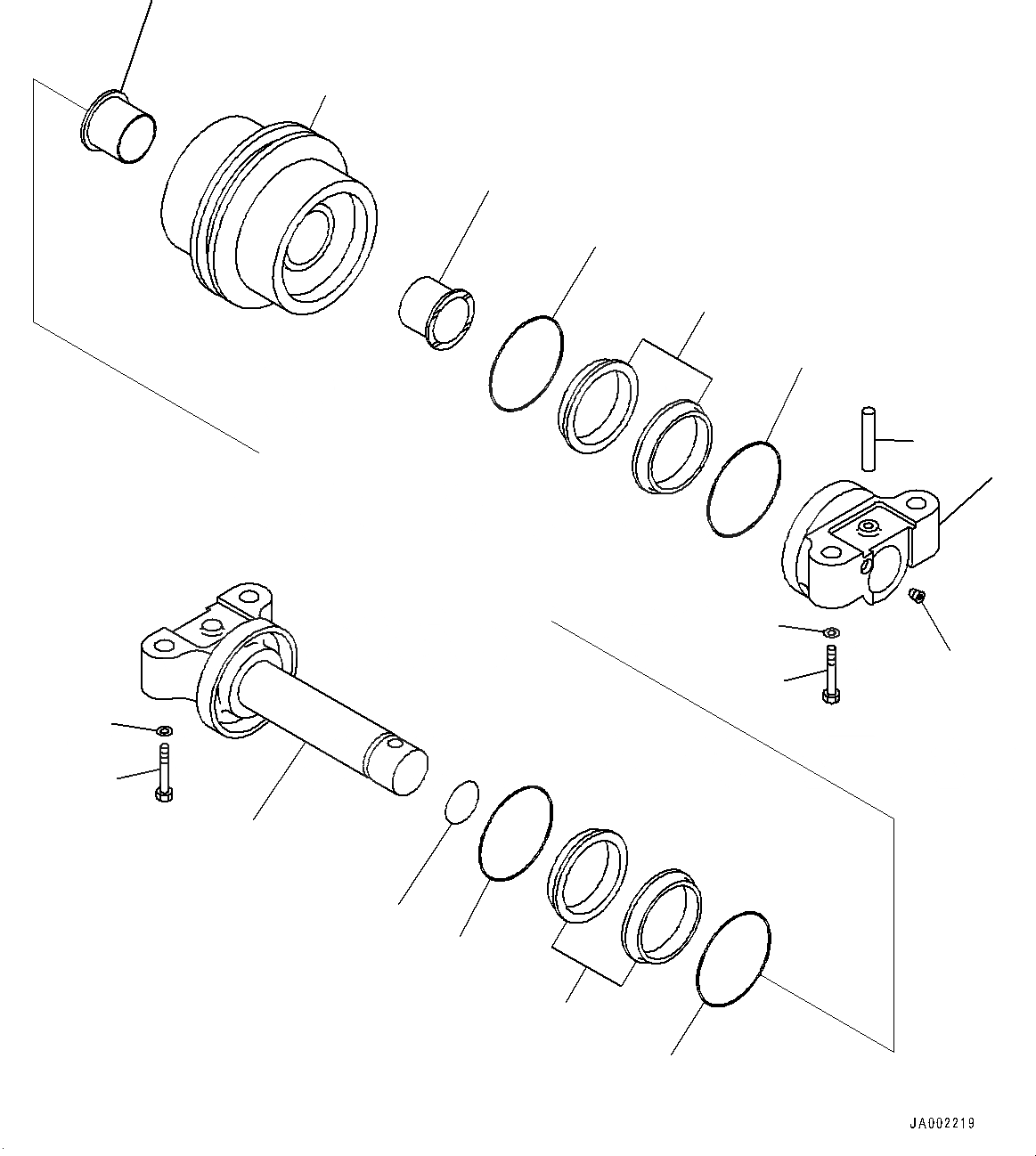 JA002219