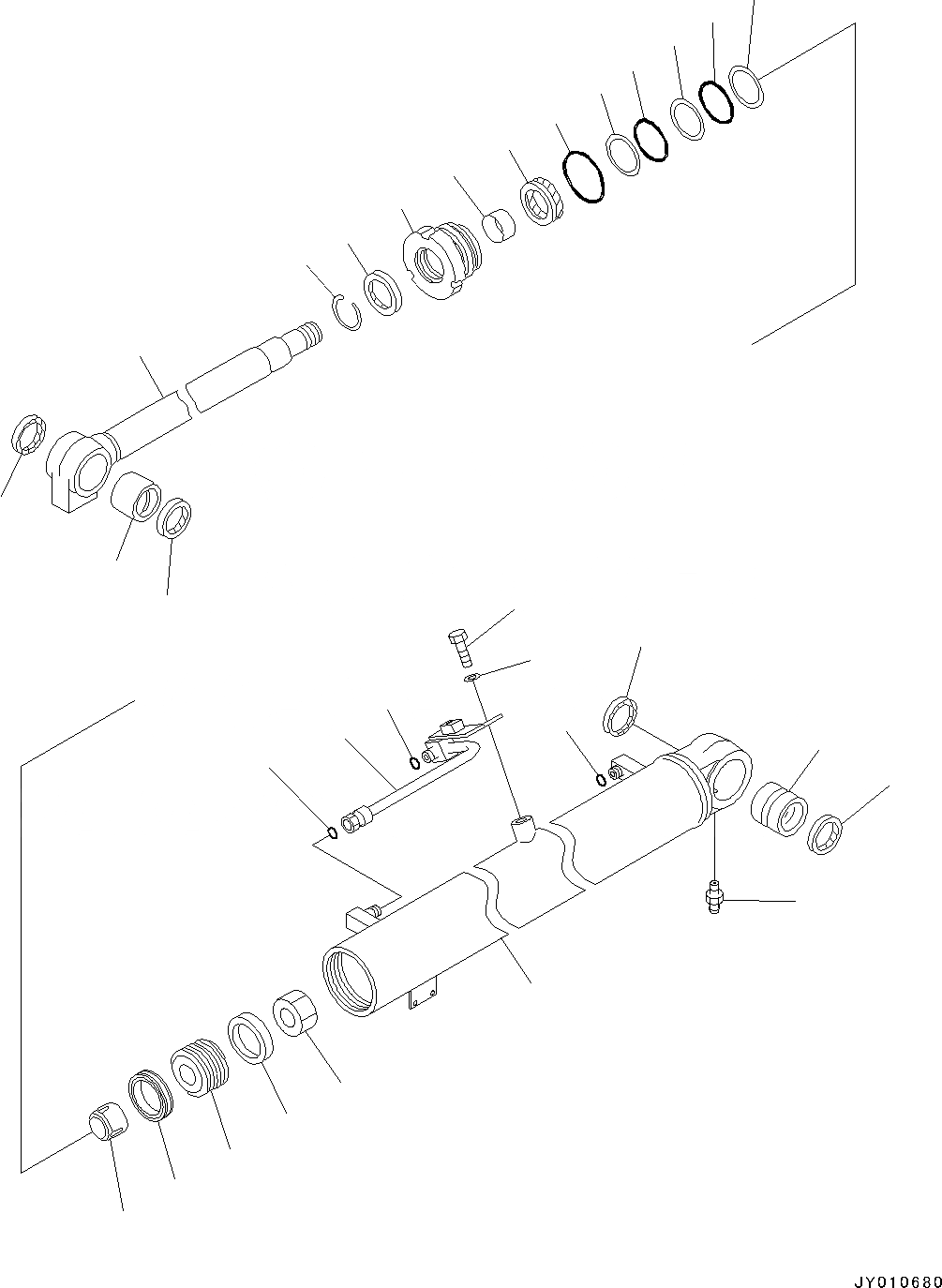 JY010680