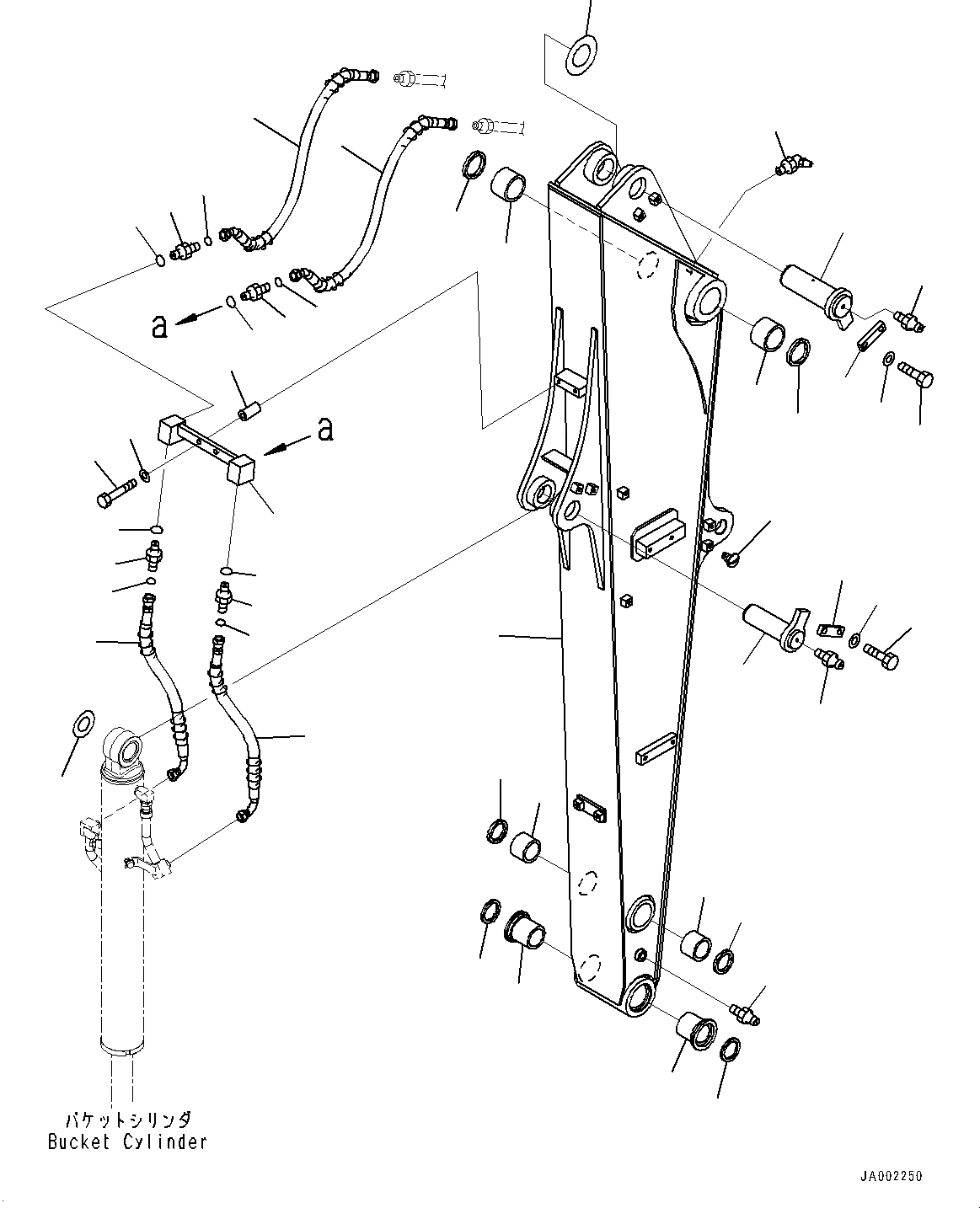 a

a

バケットシリンダ
Bucket Cylinder

JA002250