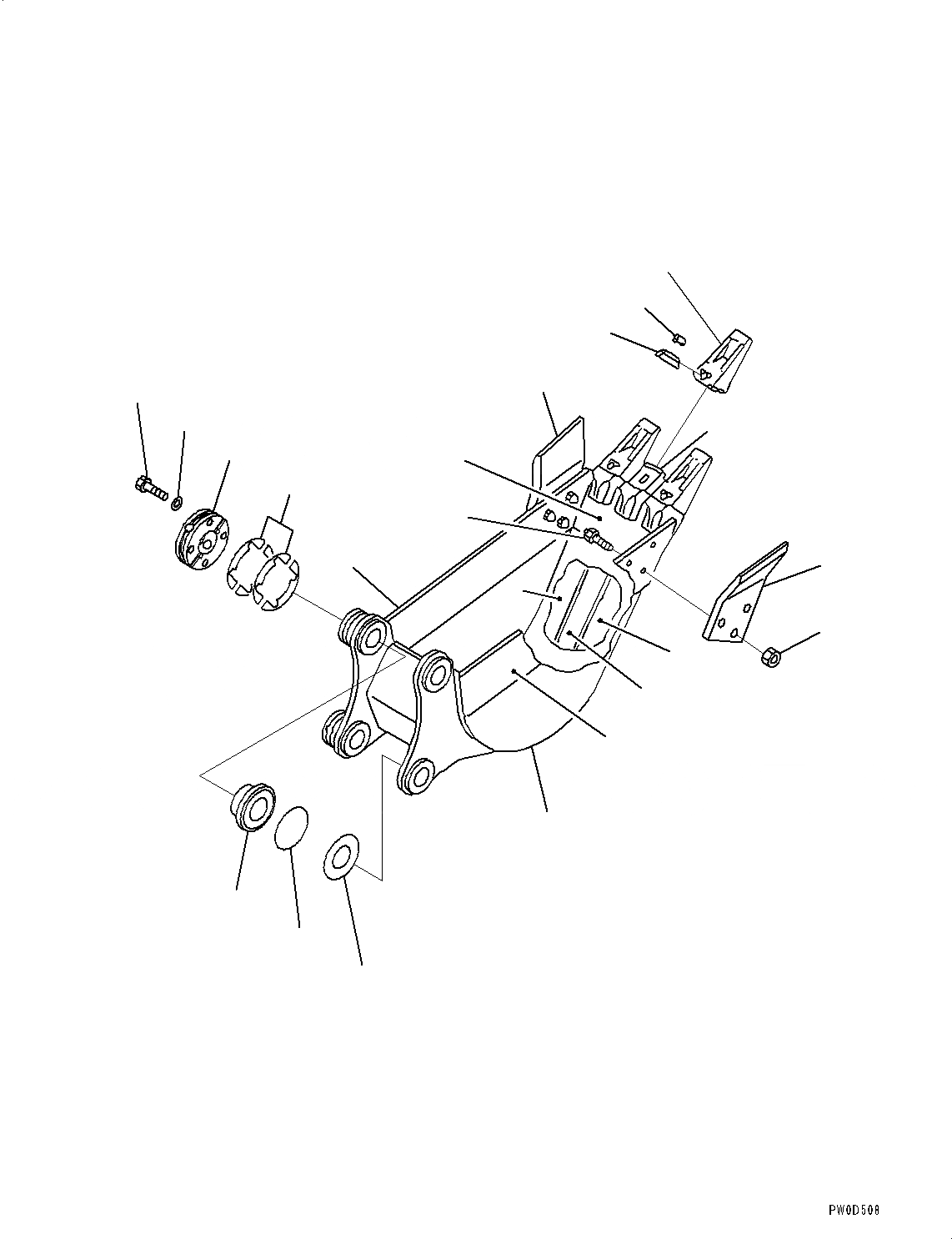 PW0D508