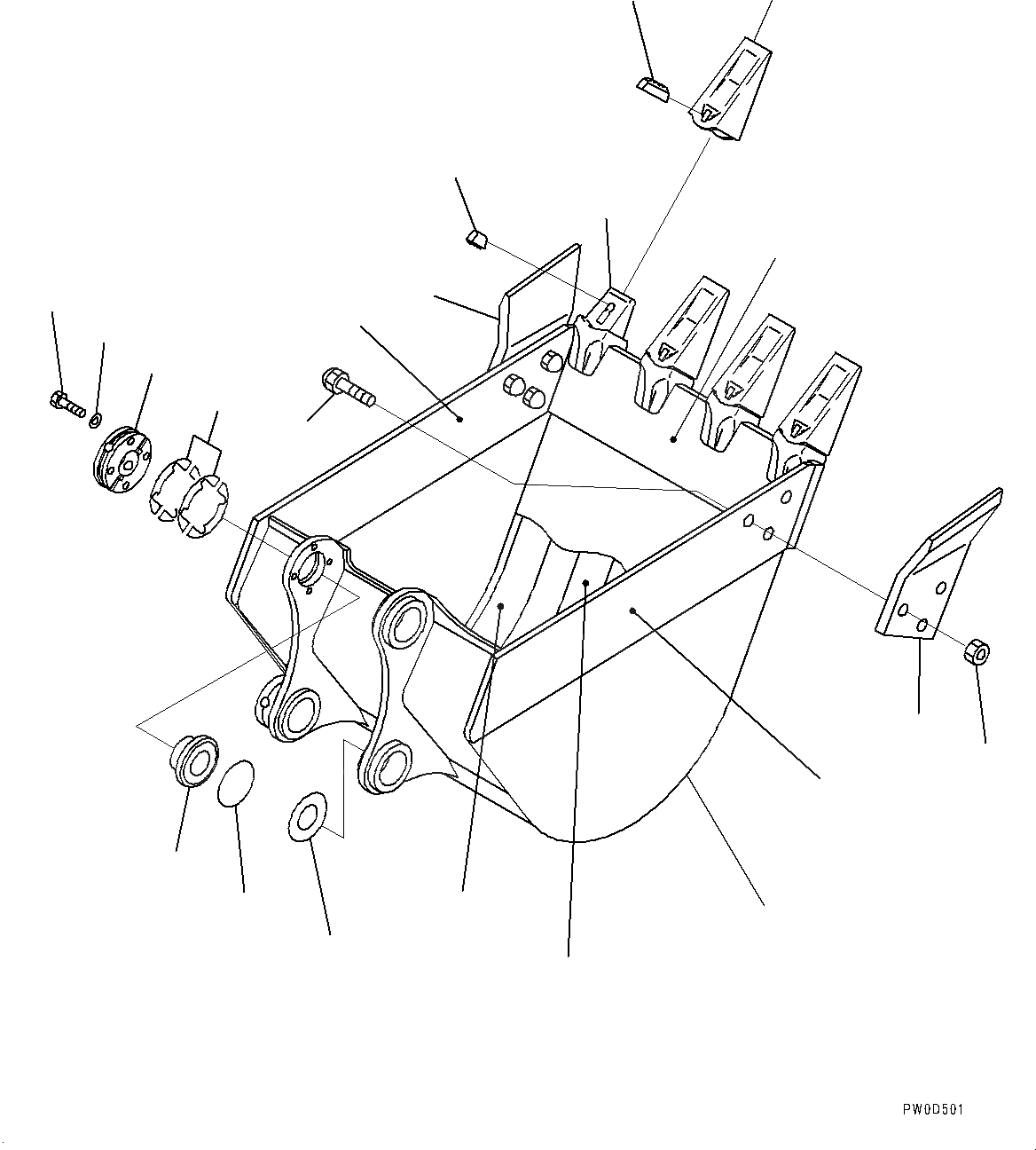 PW0D501