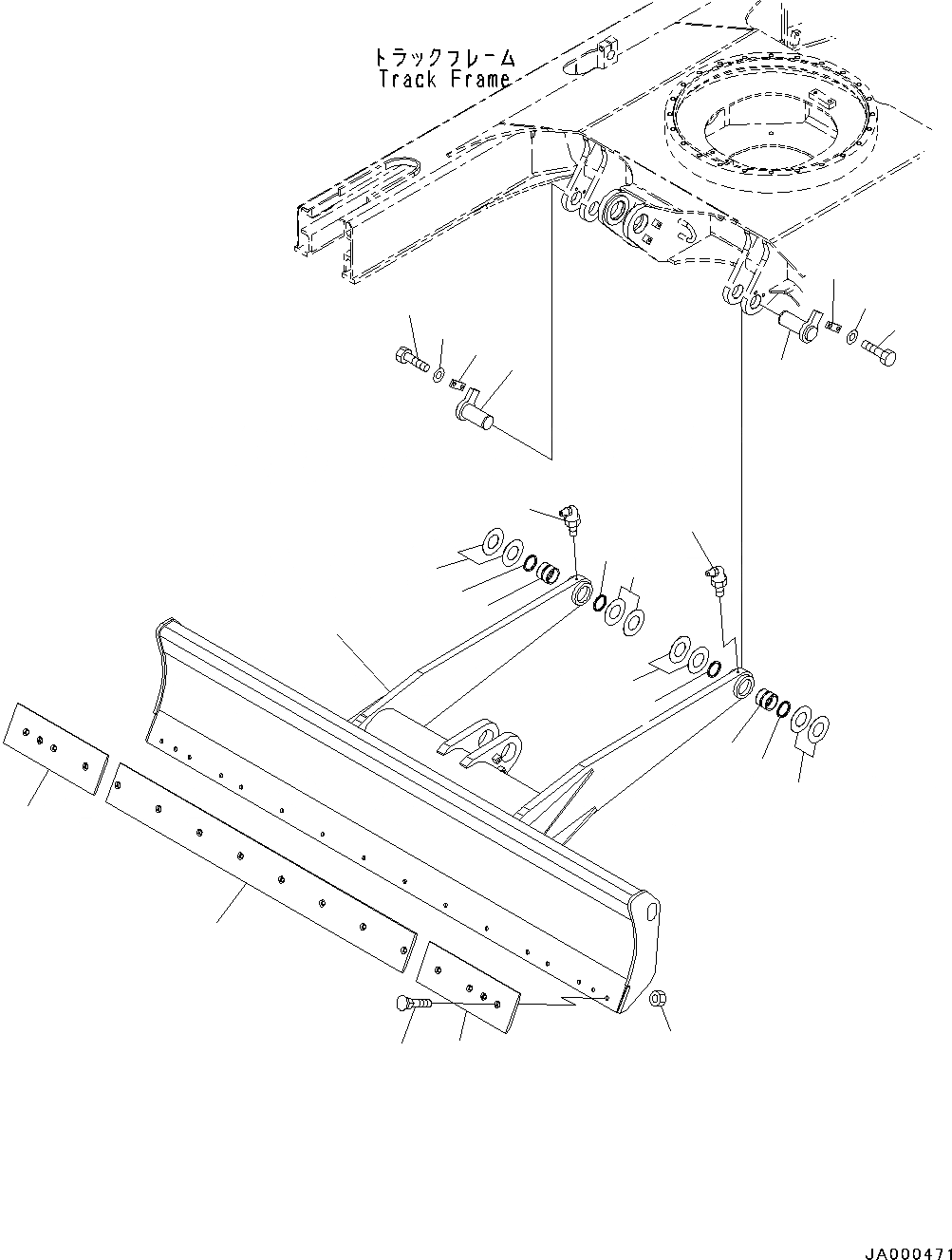 トラックフレーム
Track Frame

JA000471