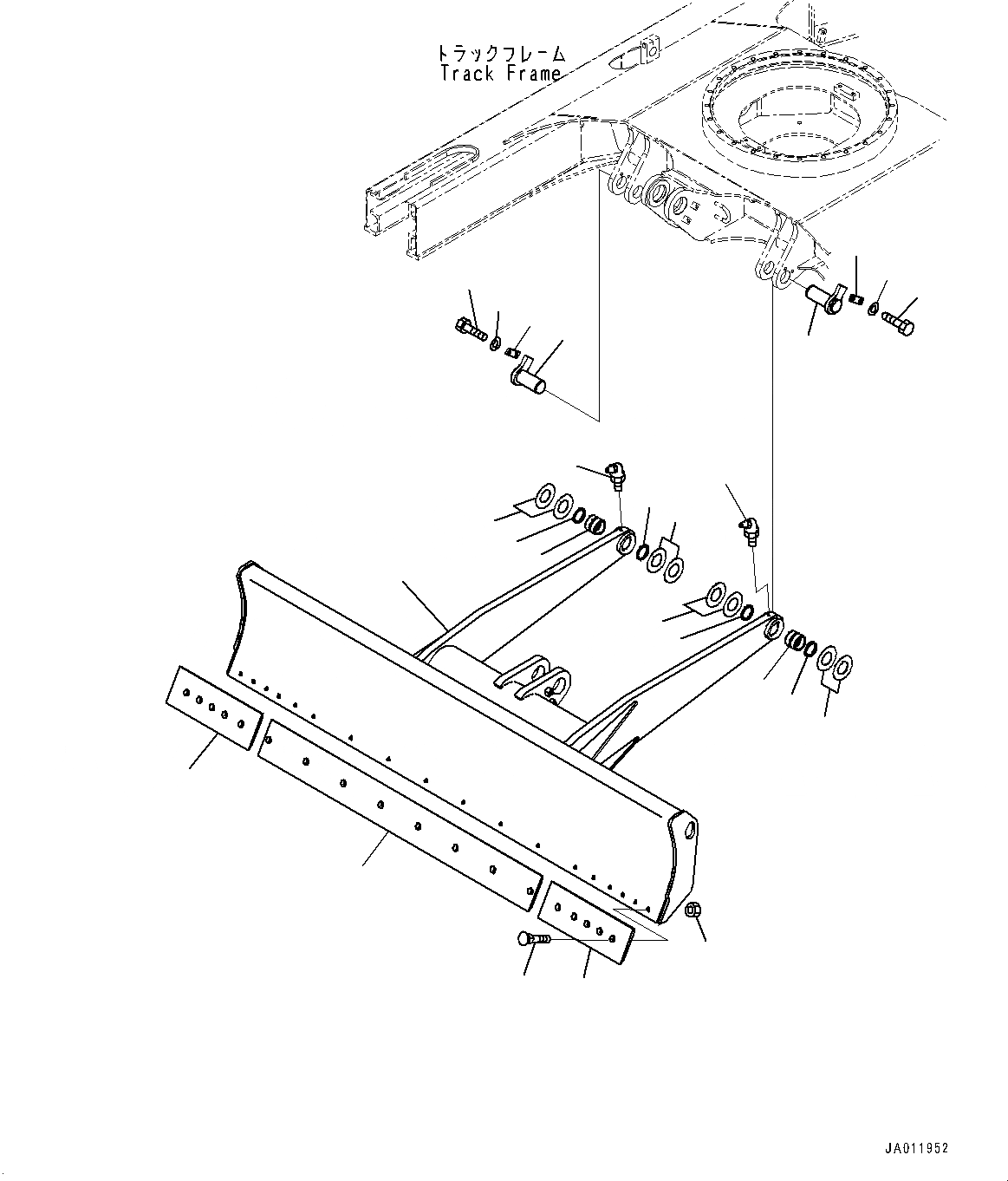 トラックフレーム
Track Frame

JA011952