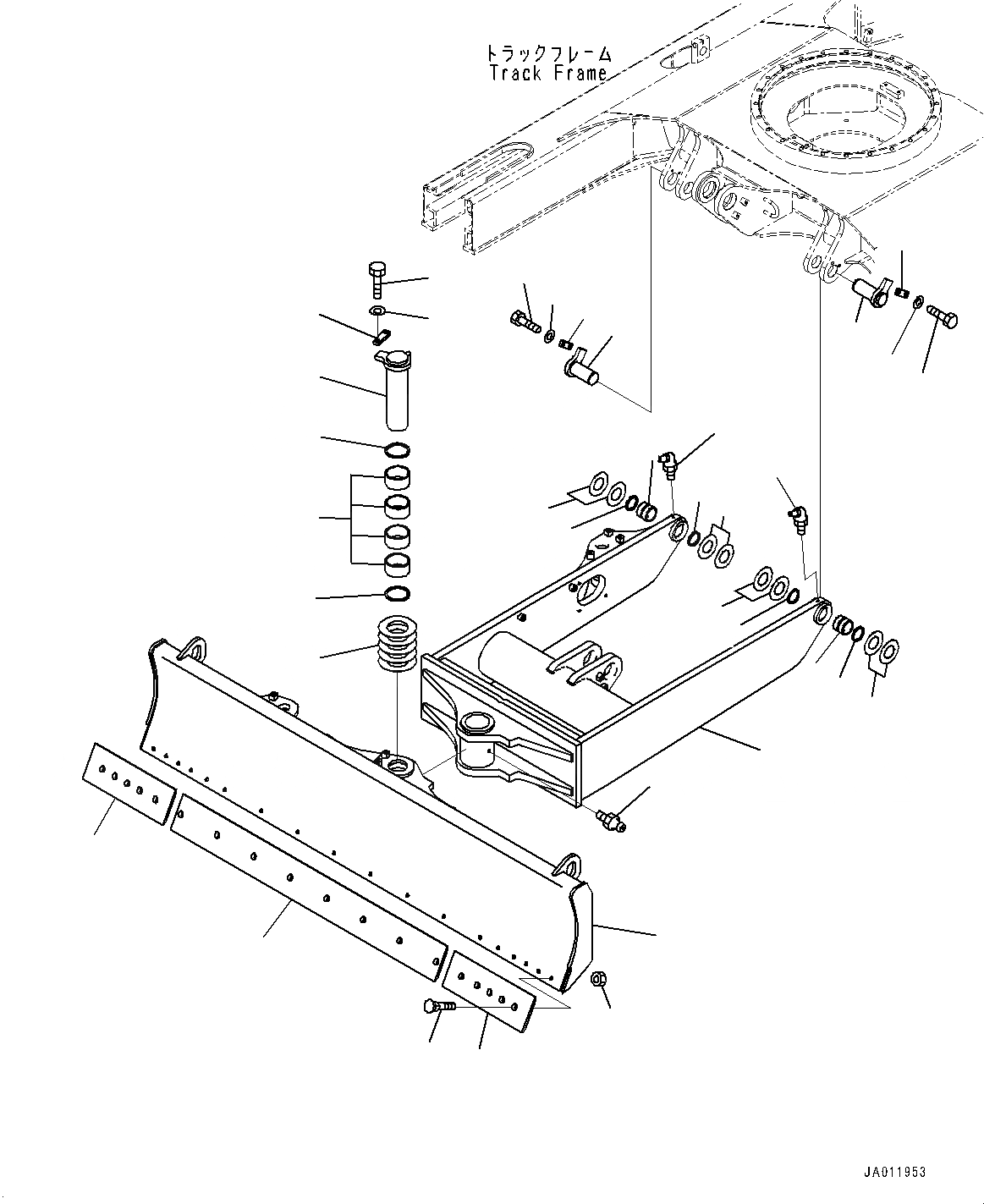 トラックフレーム
Track Frame

JA011953