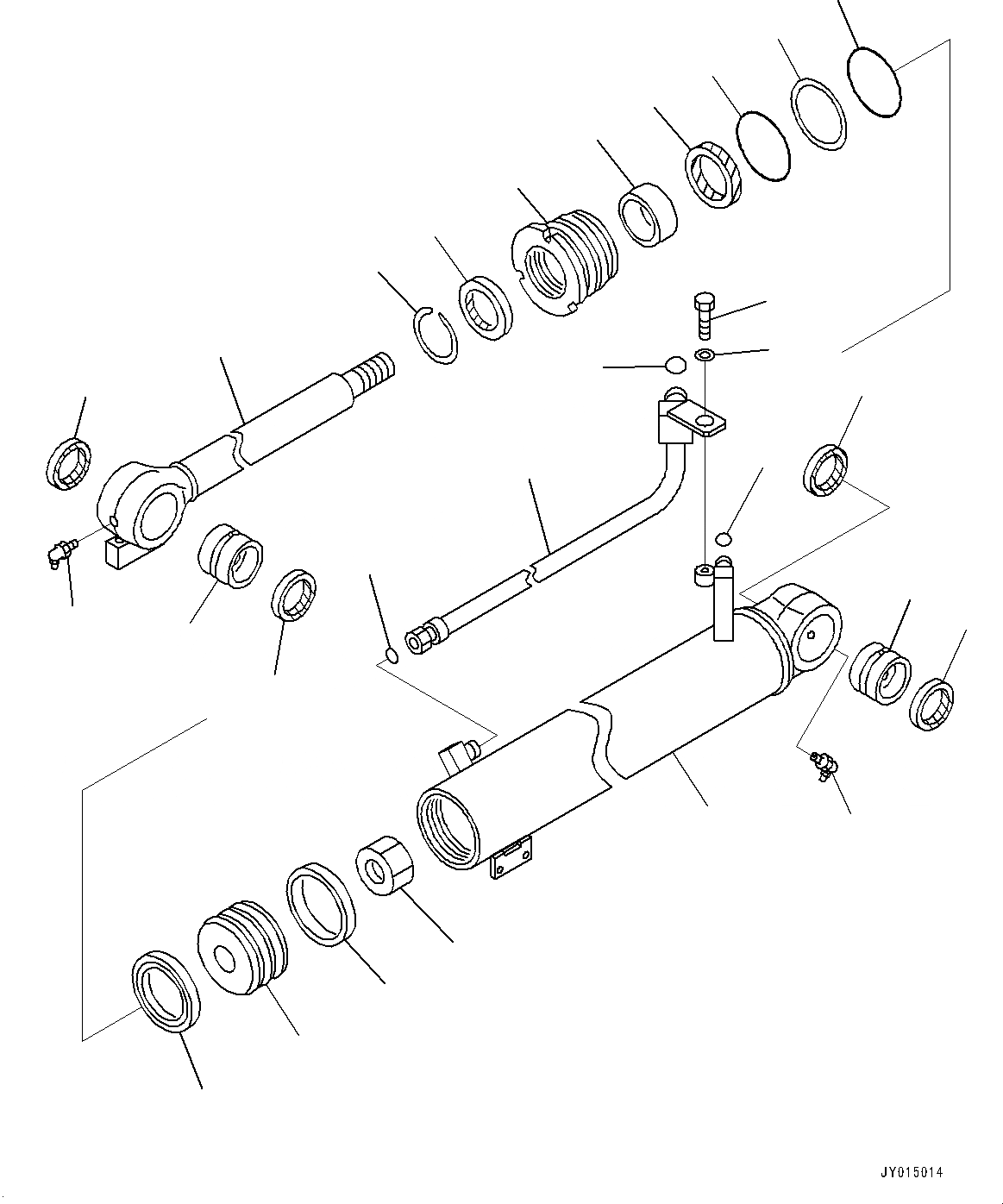 JY015014