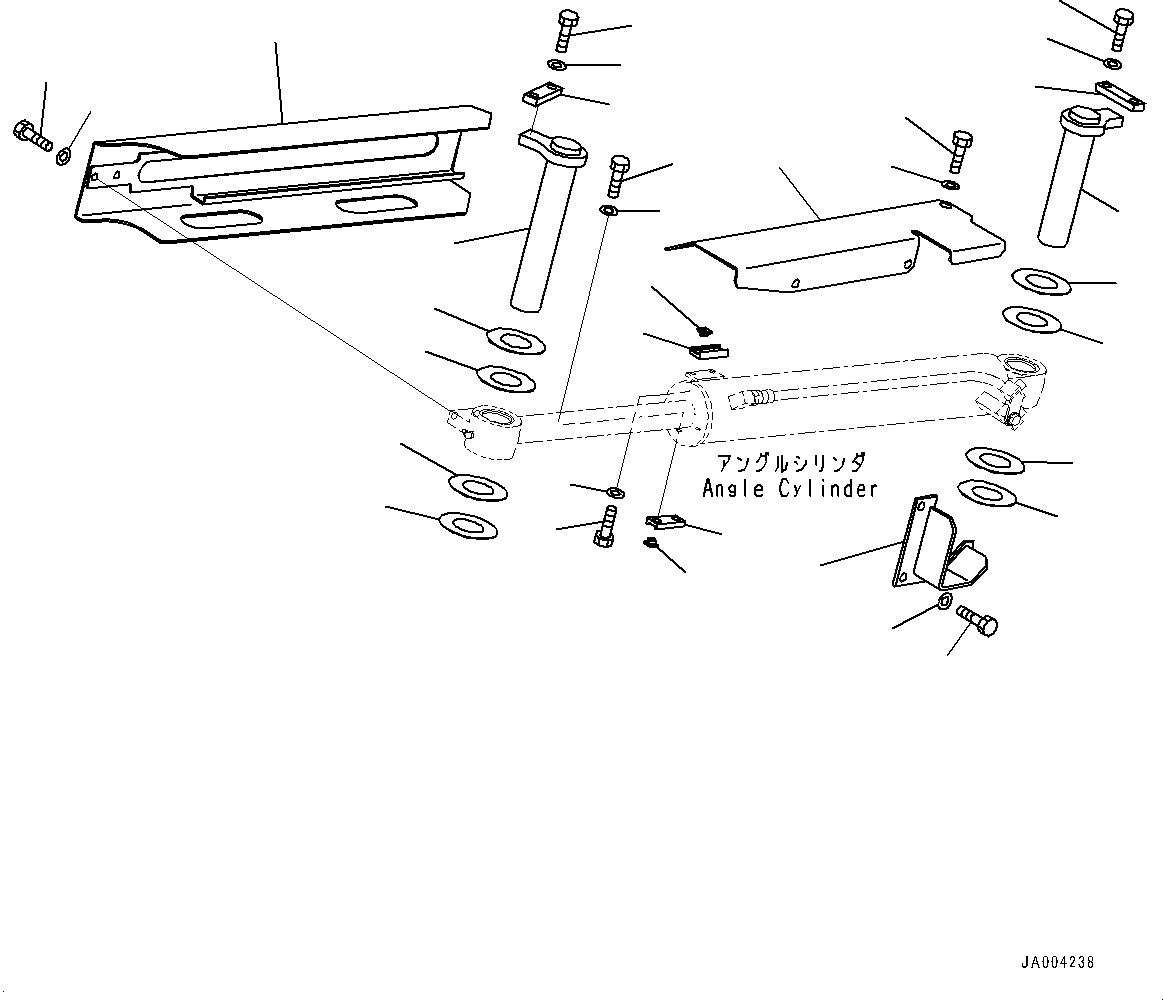 アングルシリンダ
Angle Cylinder

JA004238