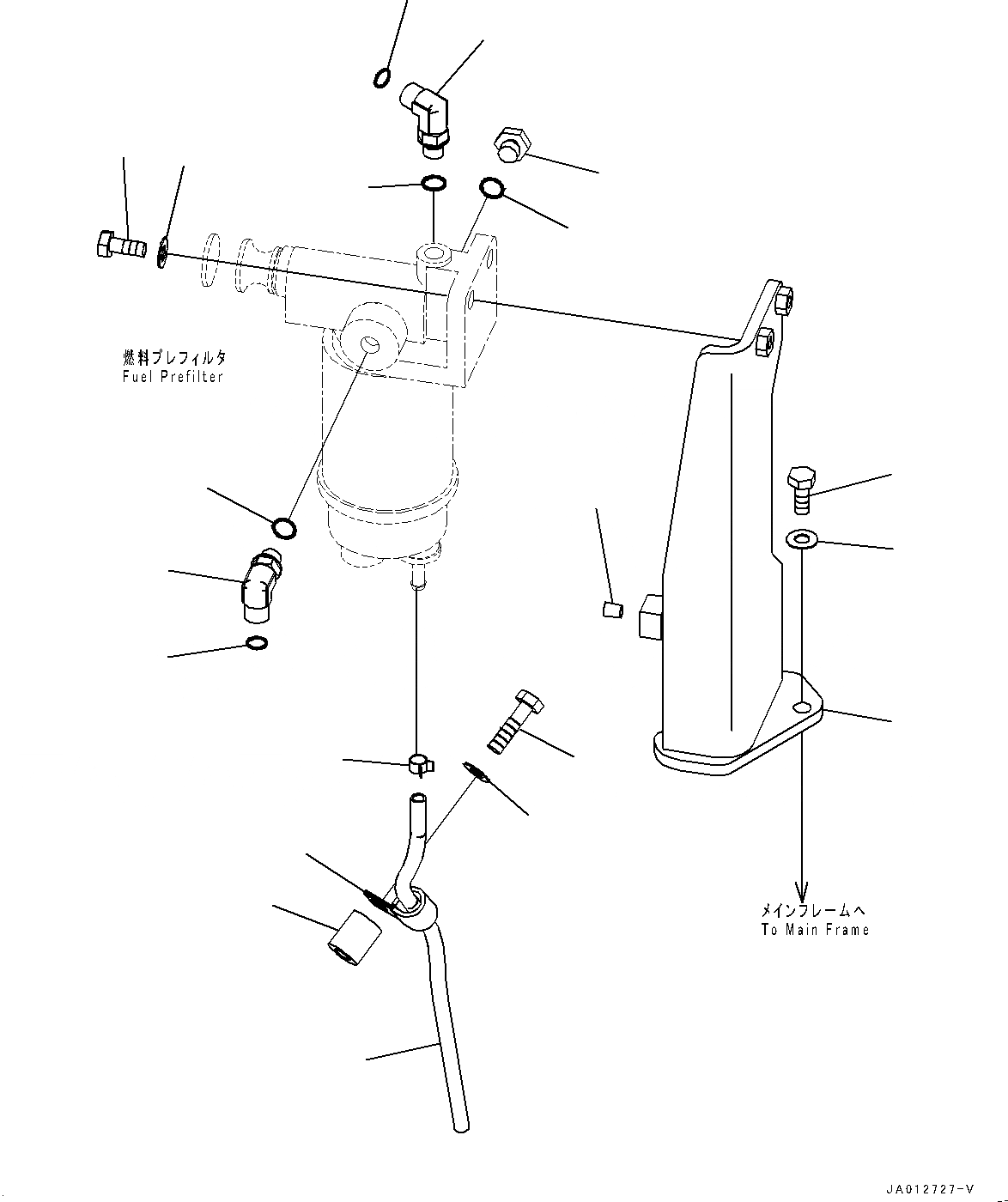 燃料プレフィルタ
Fuel Prefilter

メインフレームへ
To Main Frame

JA012727-V