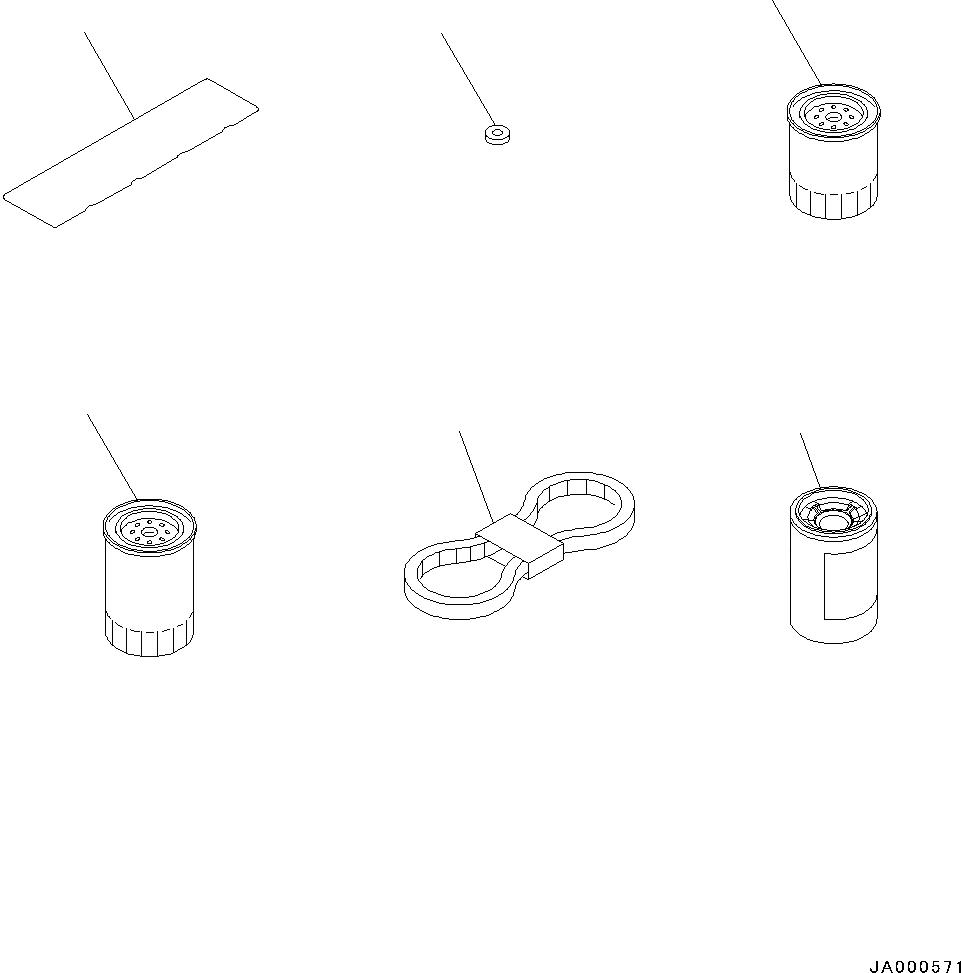 JA000571