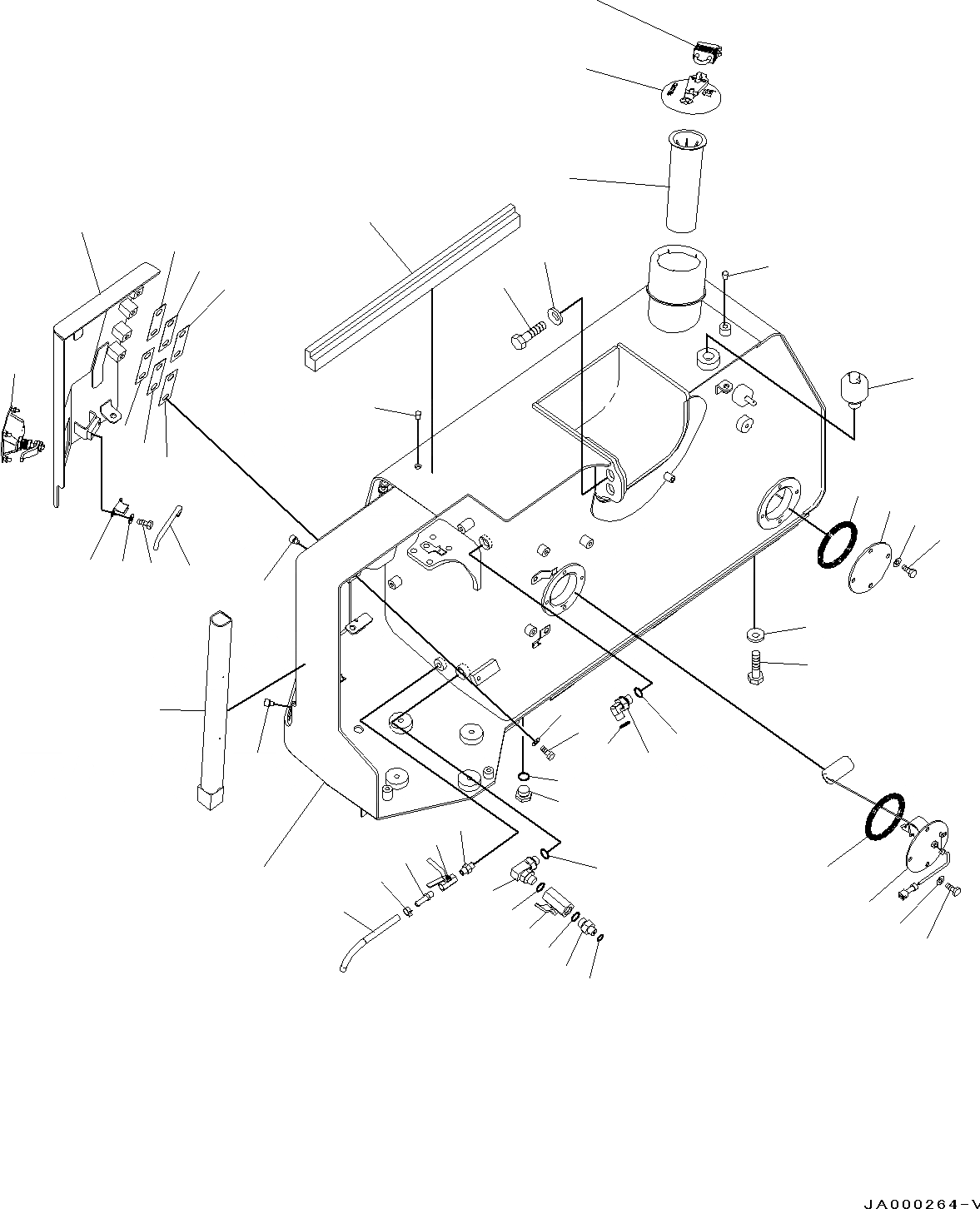 JA000264-V