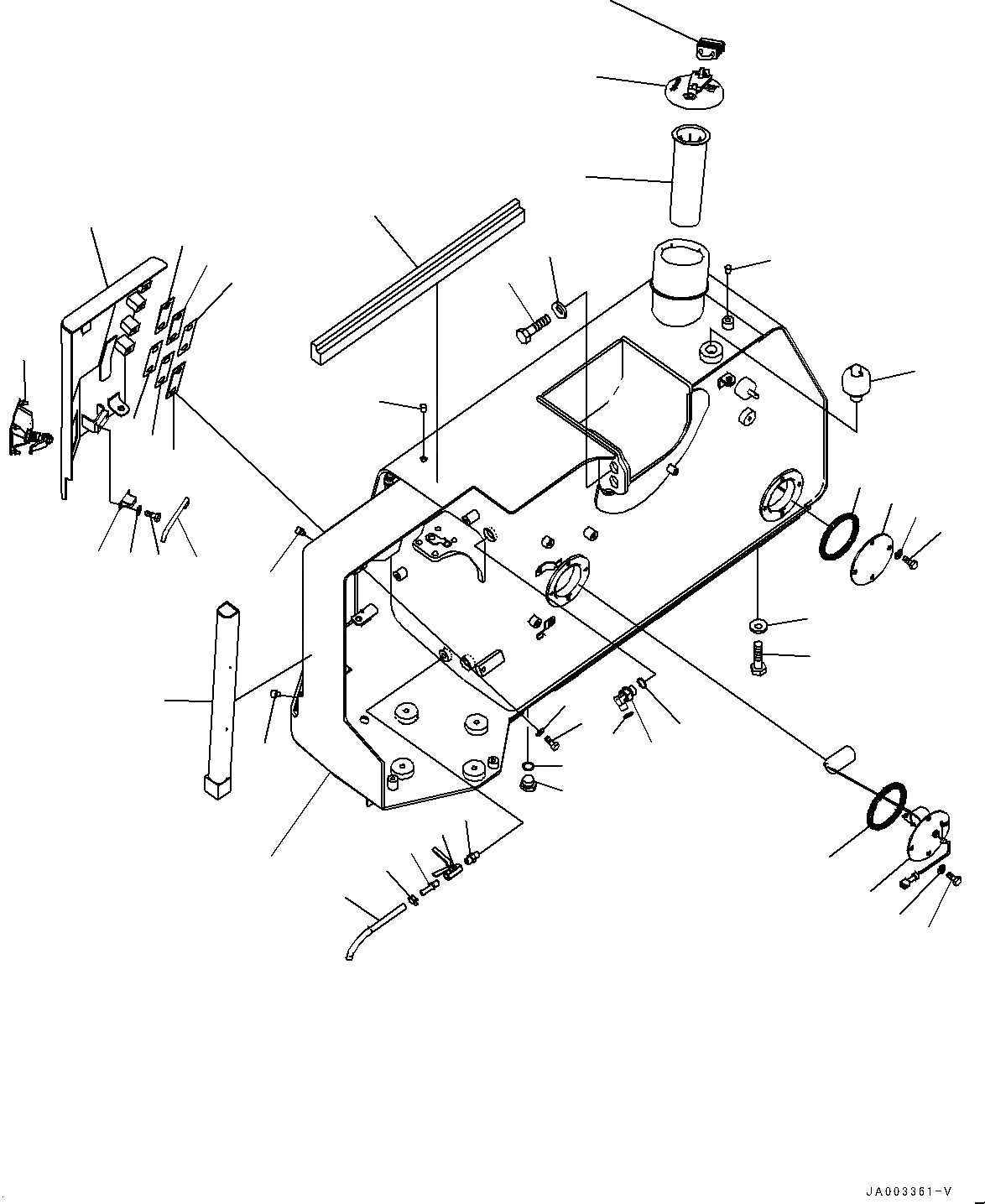 JA003361-V