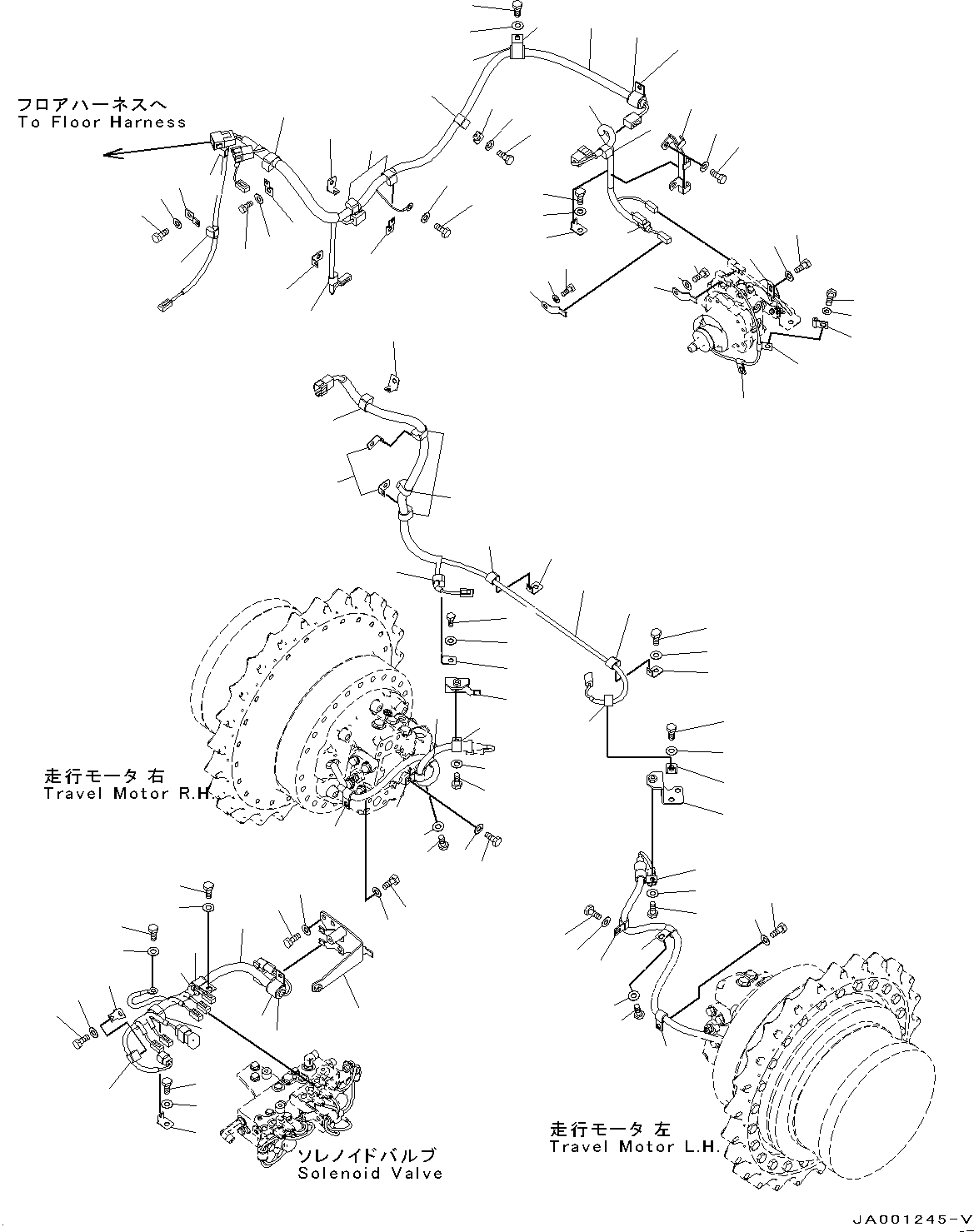 フロアハーネスへ
To Floor Harness

走行モータ 右
Travel Motor R.H.

ソレノイドバルブ
Solenoid Valve

走行モータ 左
Travel Motor L.H.

JA001245-V