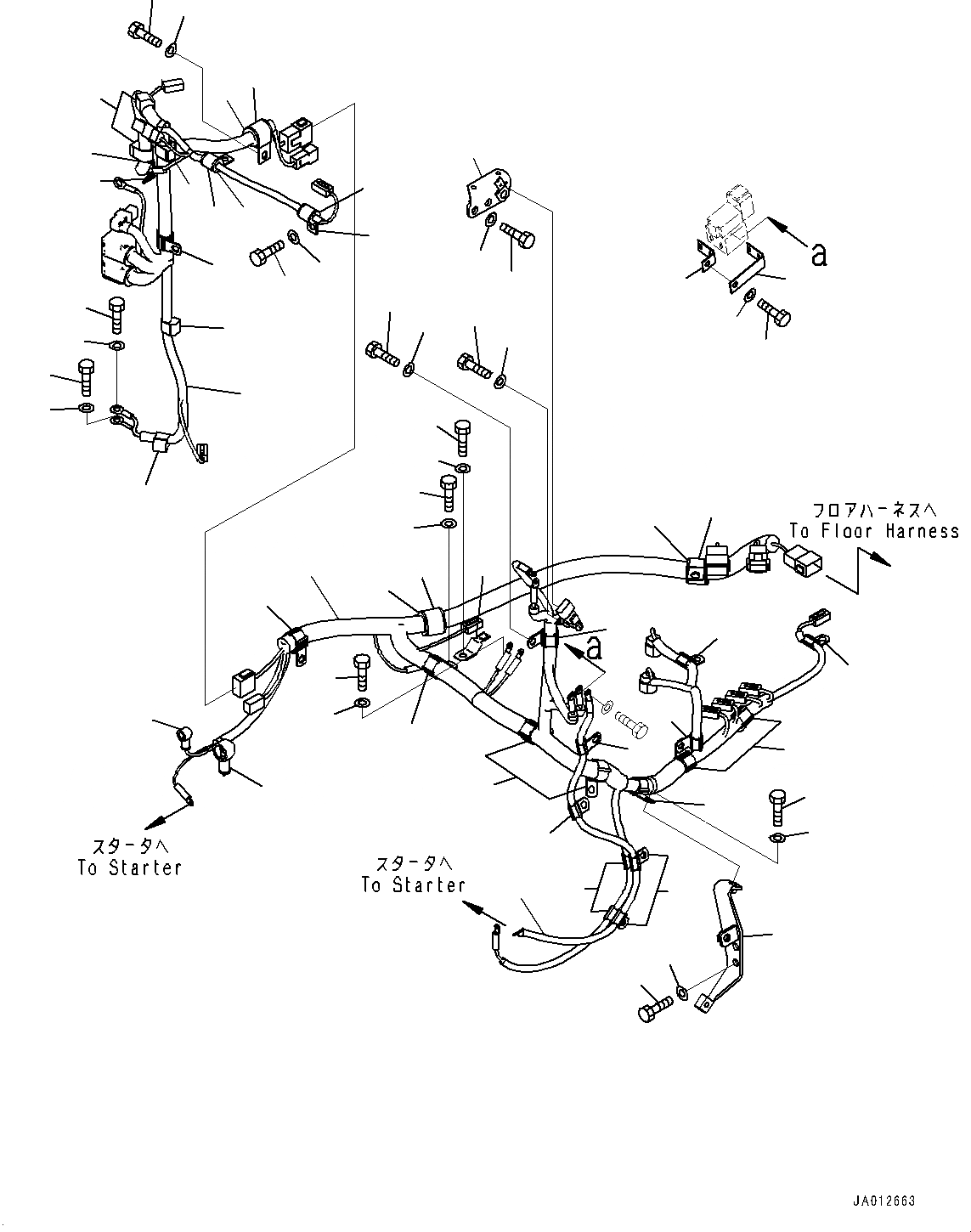 a

フロアハーネスへ
To Floor Harness

a

スタータへ
To Starter

スタータへ
To Starter

JA012663