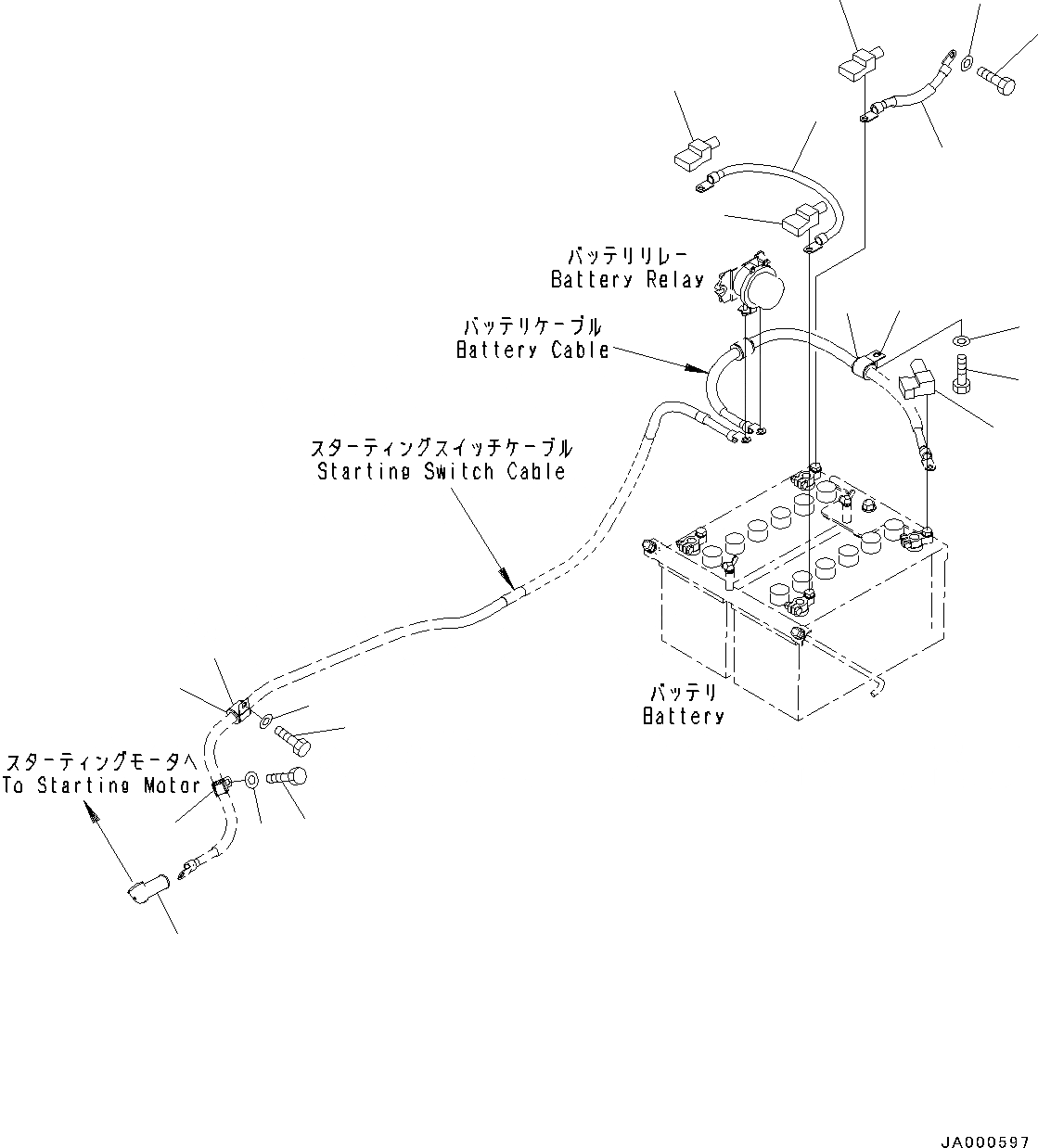 バッテリリレー
Battery Relay

バッテリケーブル
Battery Cable

スターティングスイッチケーブル
Starting Switch Cable

バッテリ
Battery

スターティングモータへ
To Starting Motor

JA000597