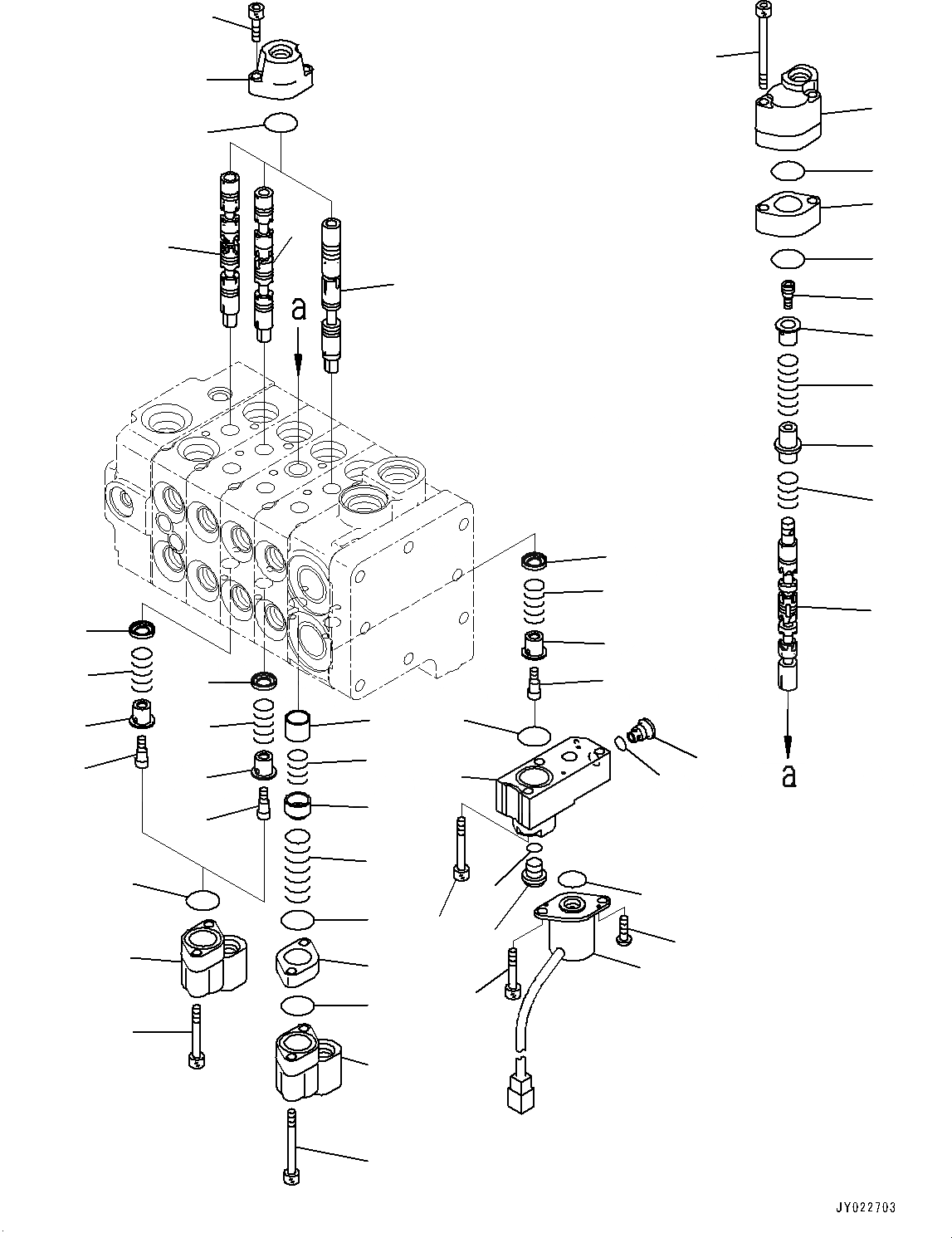 a

a

JY022703