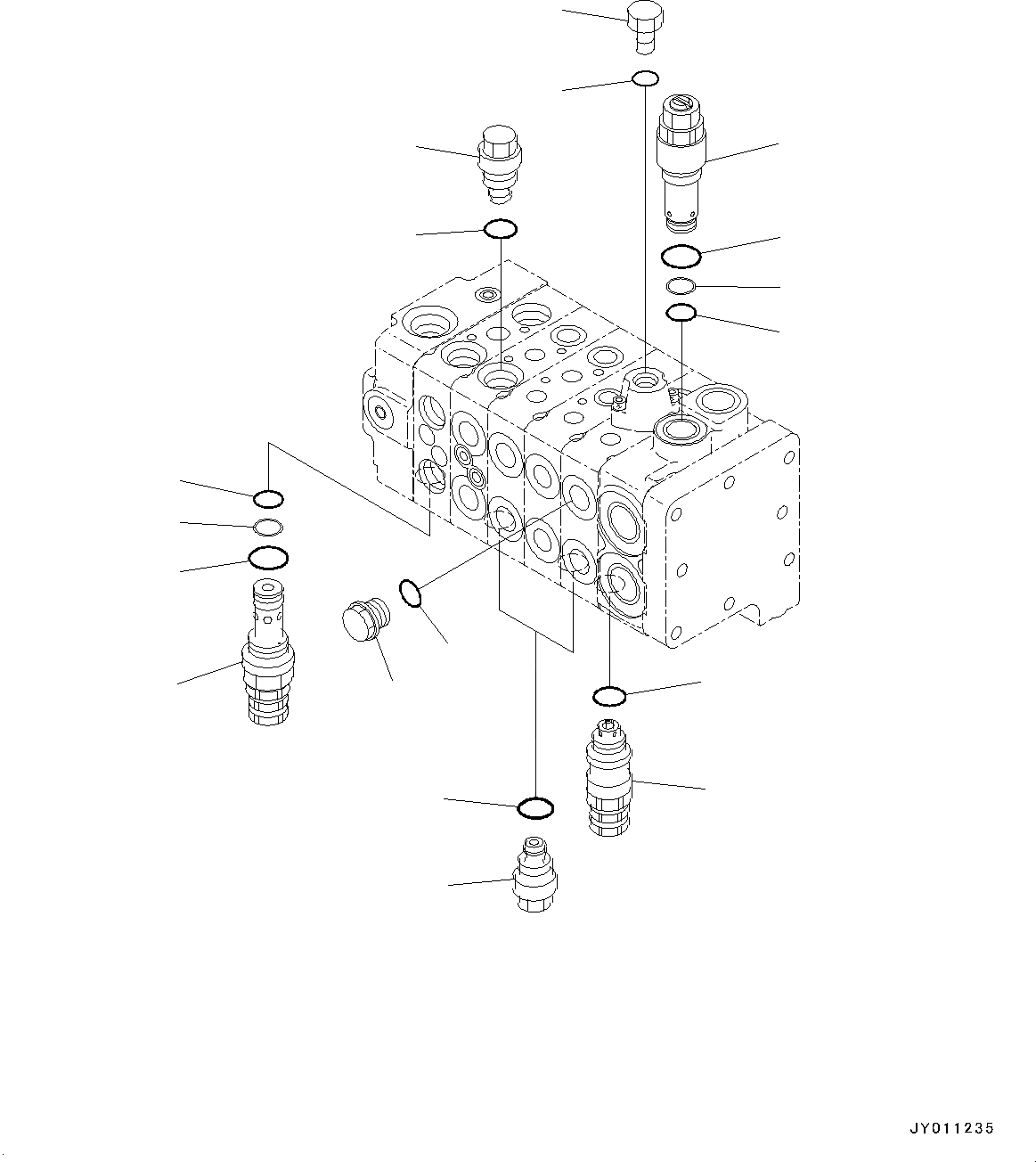 JY011235