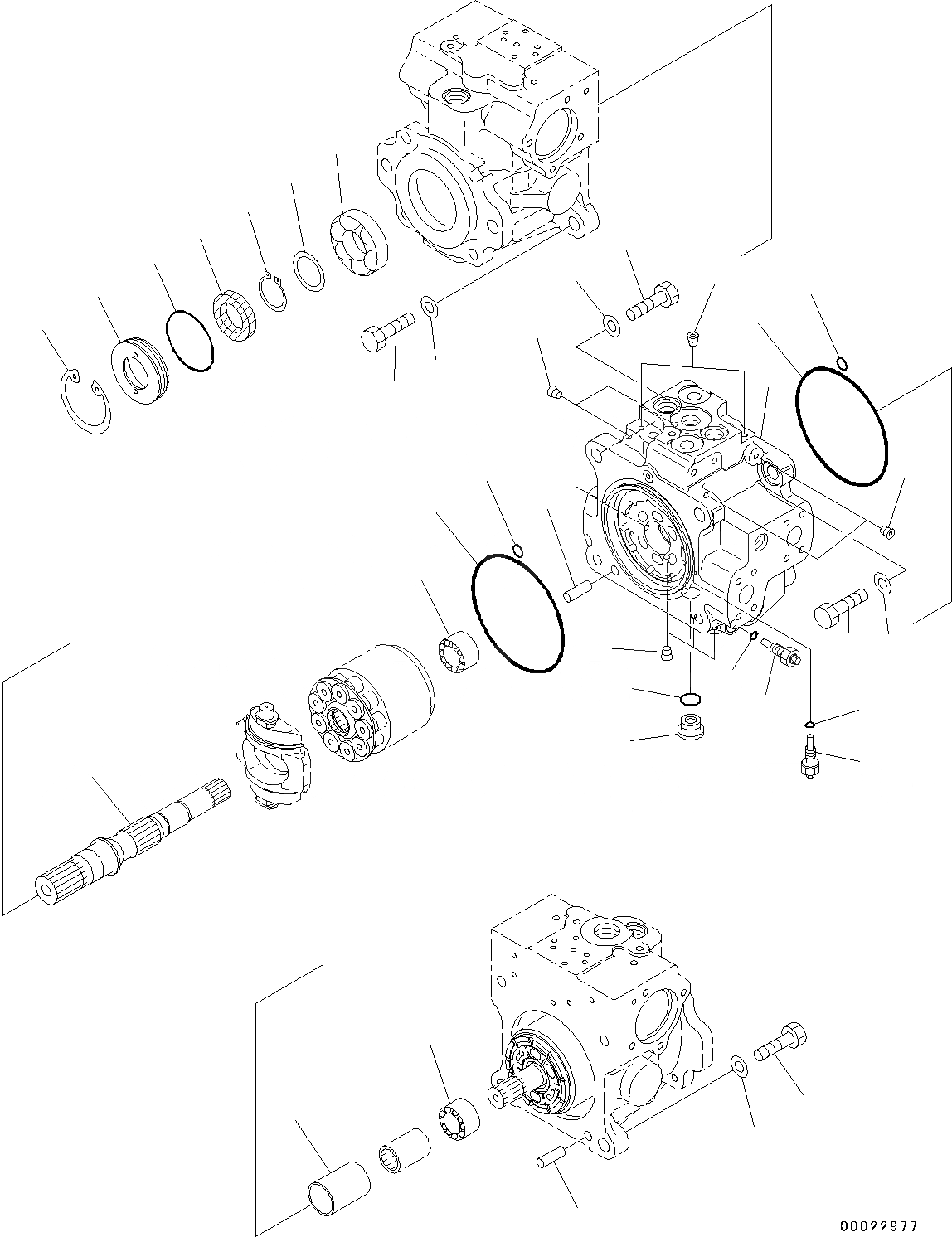 00022977