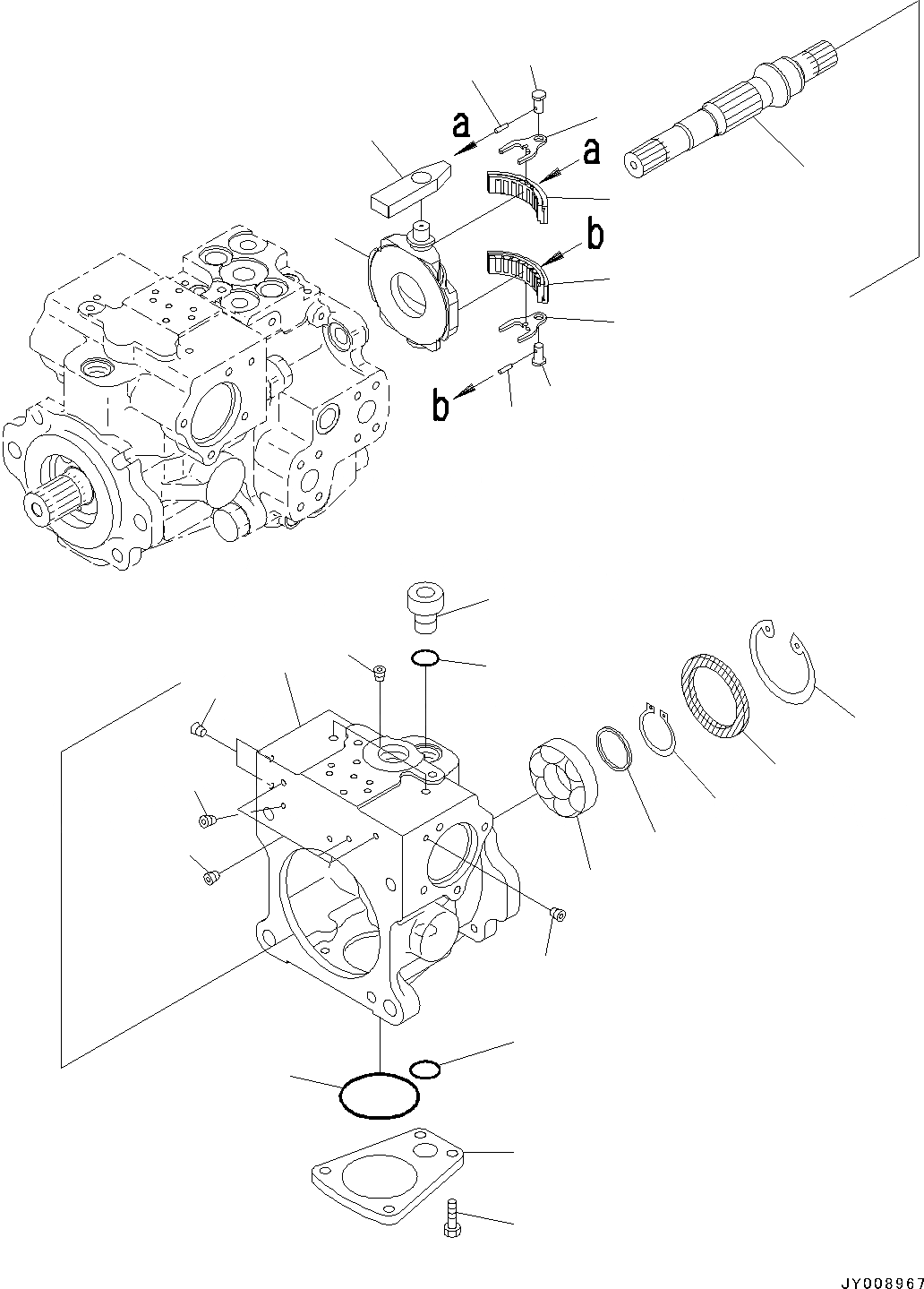 a
a
b
b
JY008967