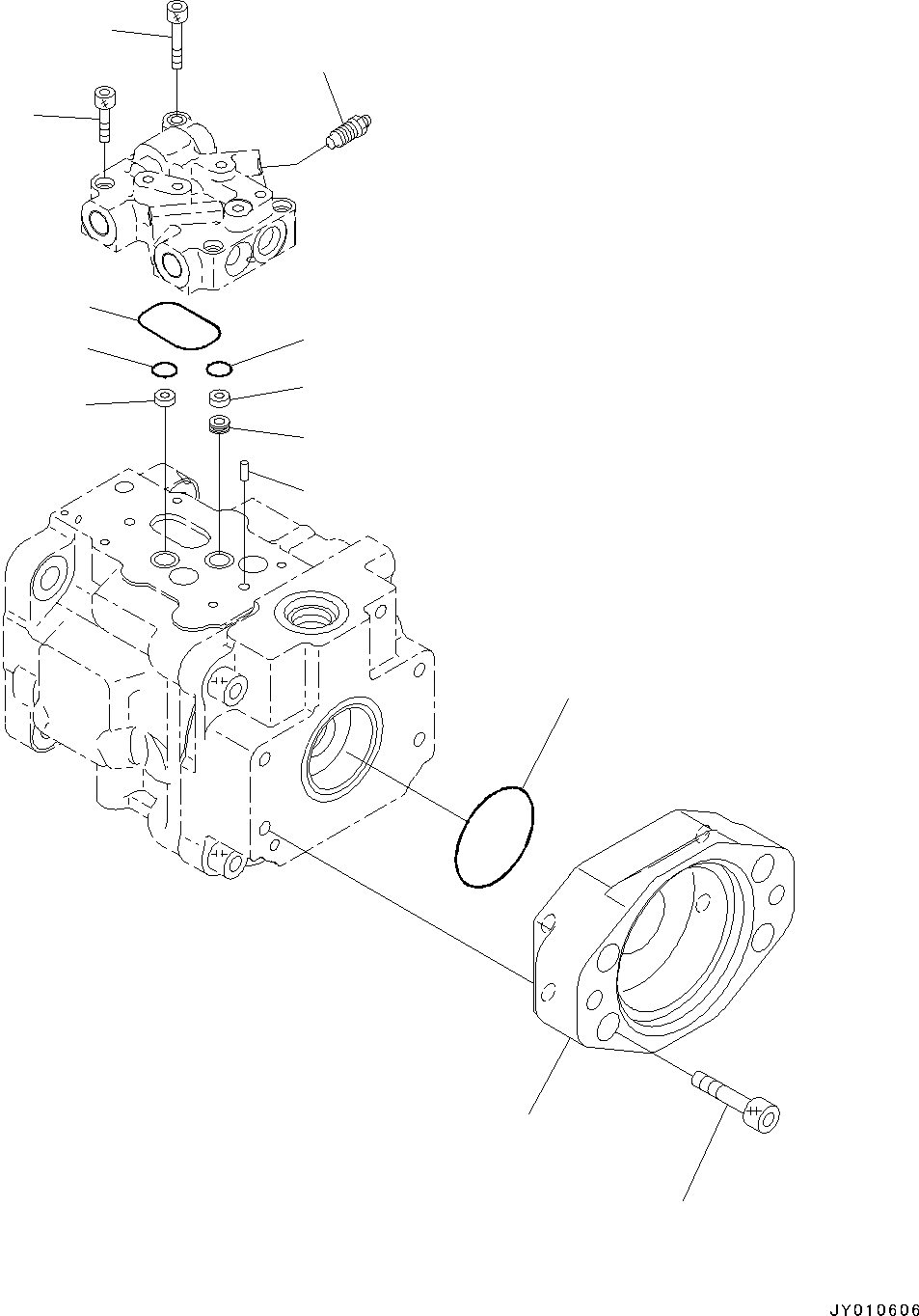 JY010606