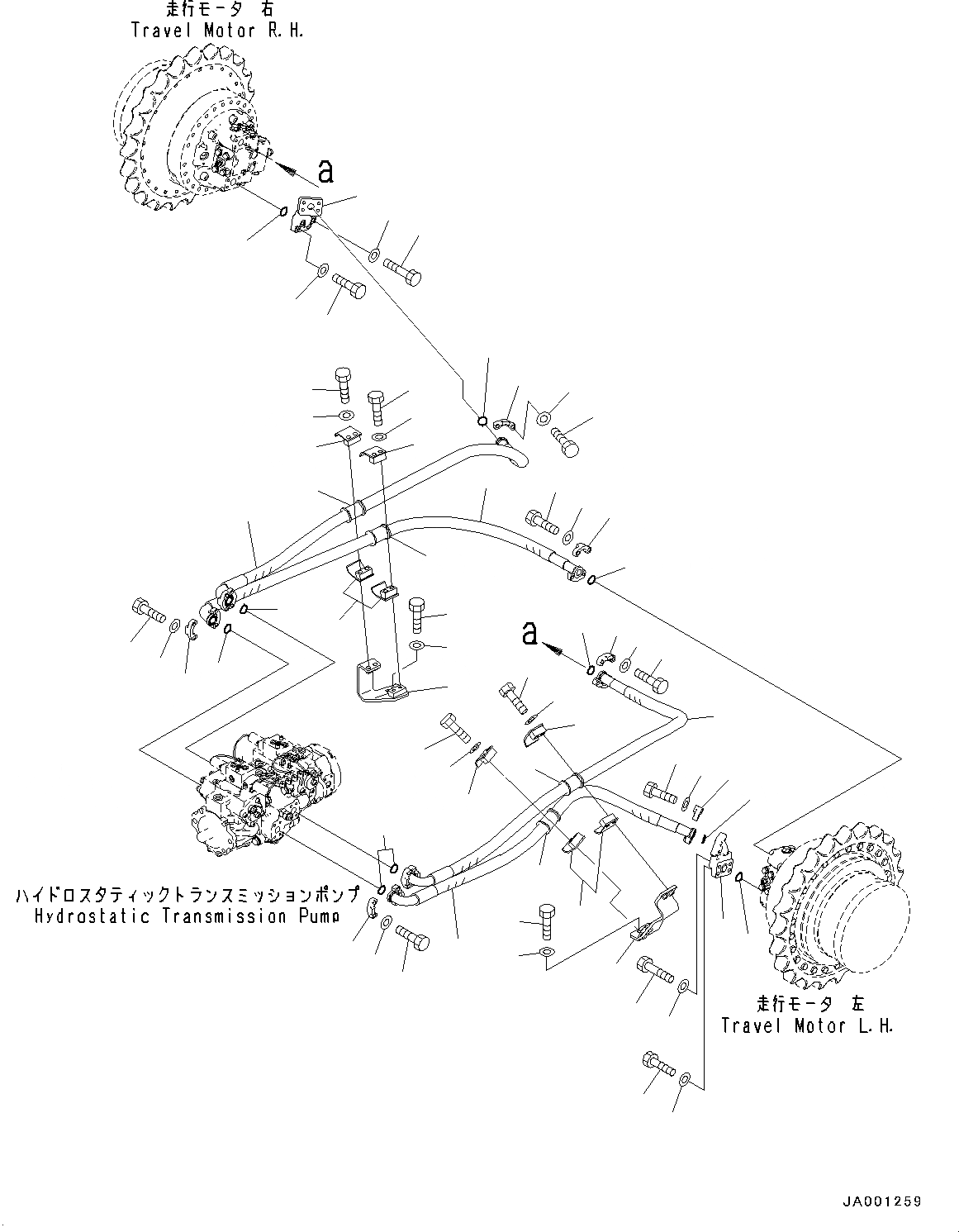 走行モータ 右
Travel Motor R.H.

a

a

ハイドロスタティックトランスミッションポンプ
Hydrostatic Transmission Pump

走行モータ 左
Travel Motor L.H.

JA001259