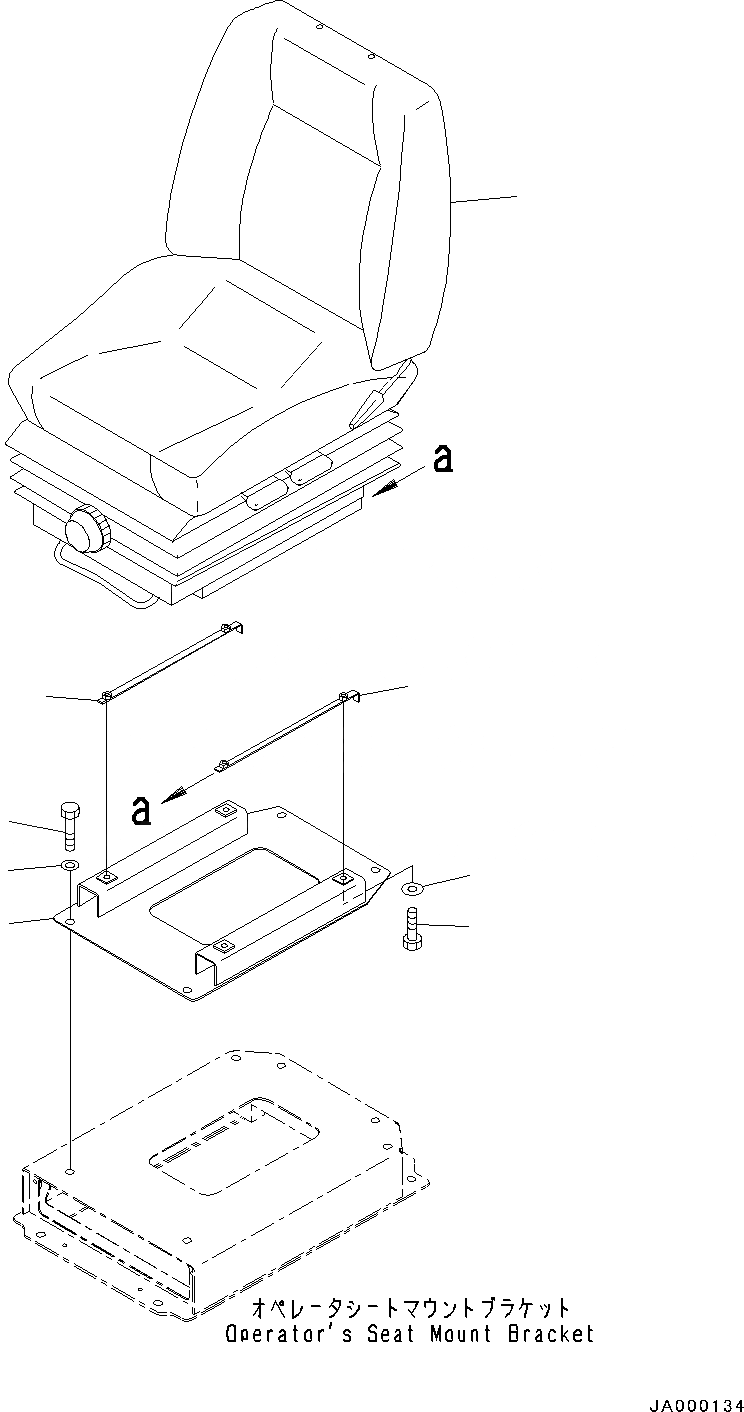 a

a

オペレータシートマウントブラケット
Operator's Seat Mount Bracket

JA000134