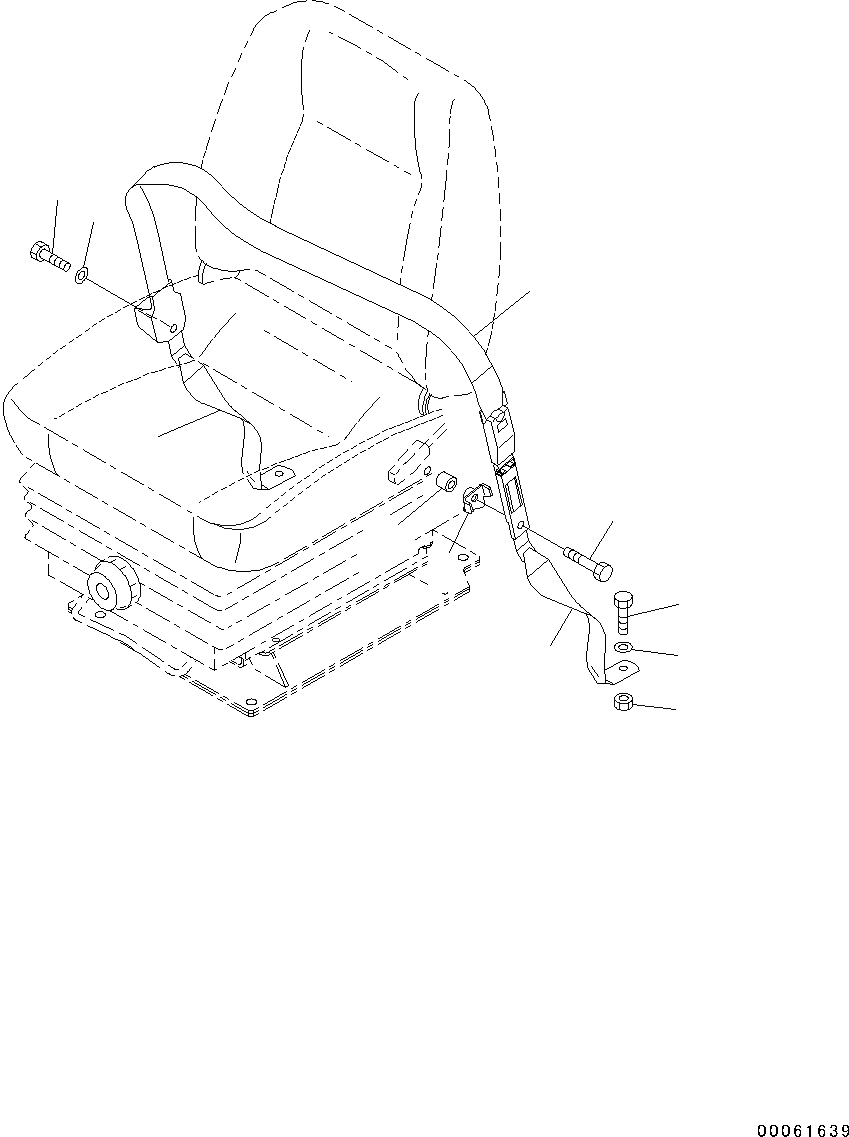 00061639