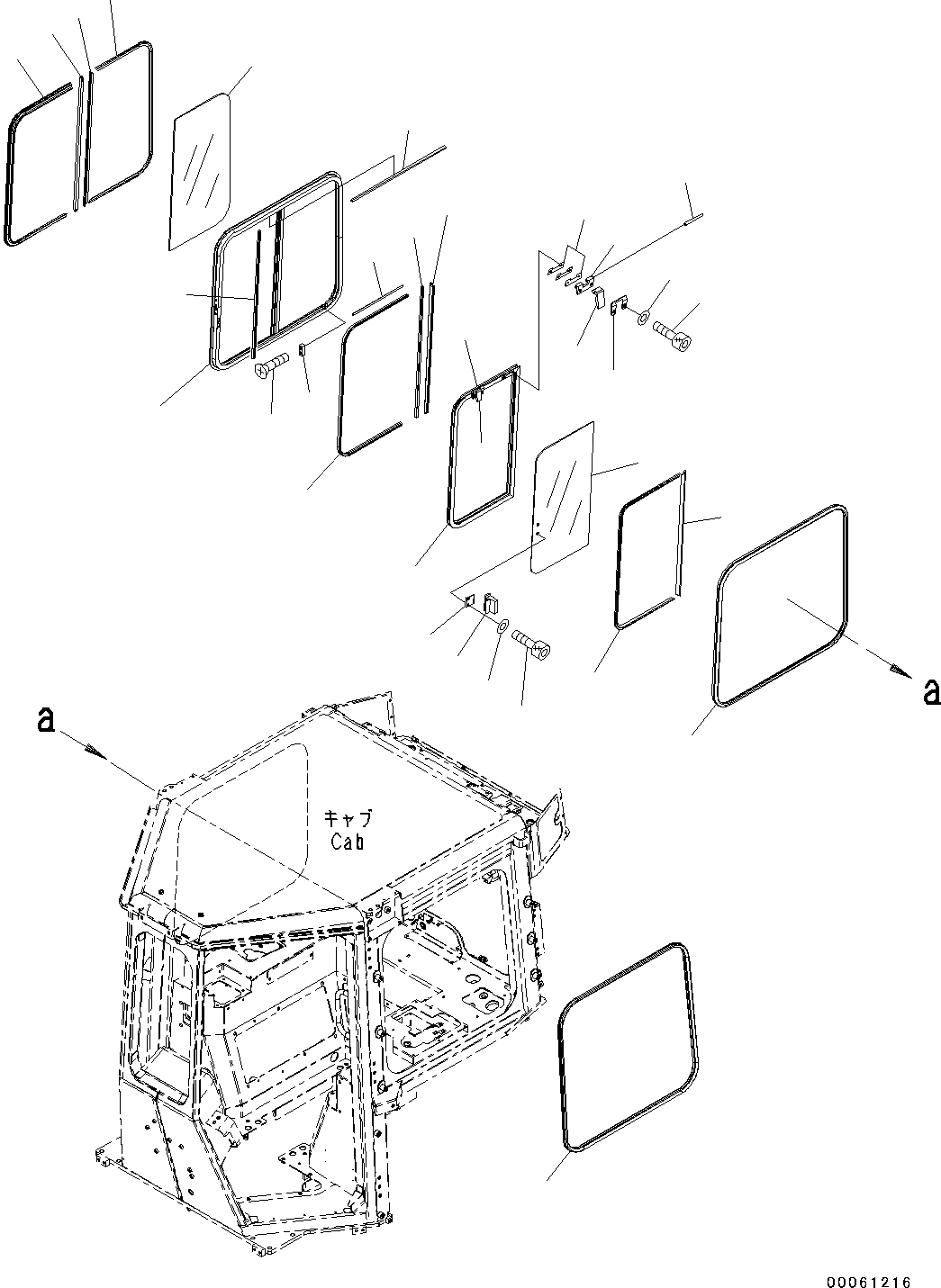 a

a

キャブ
Cab

00061216