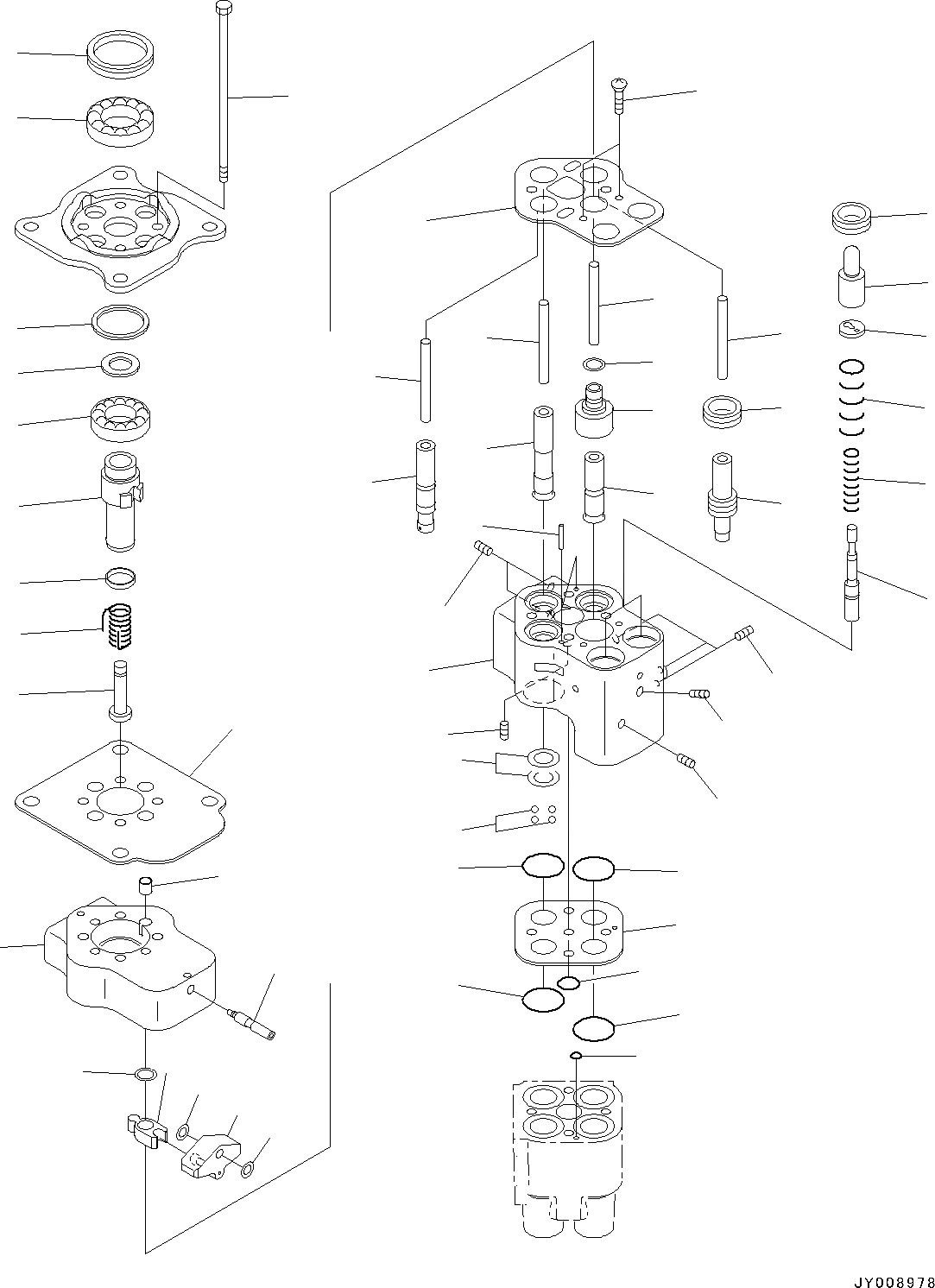 JY008978