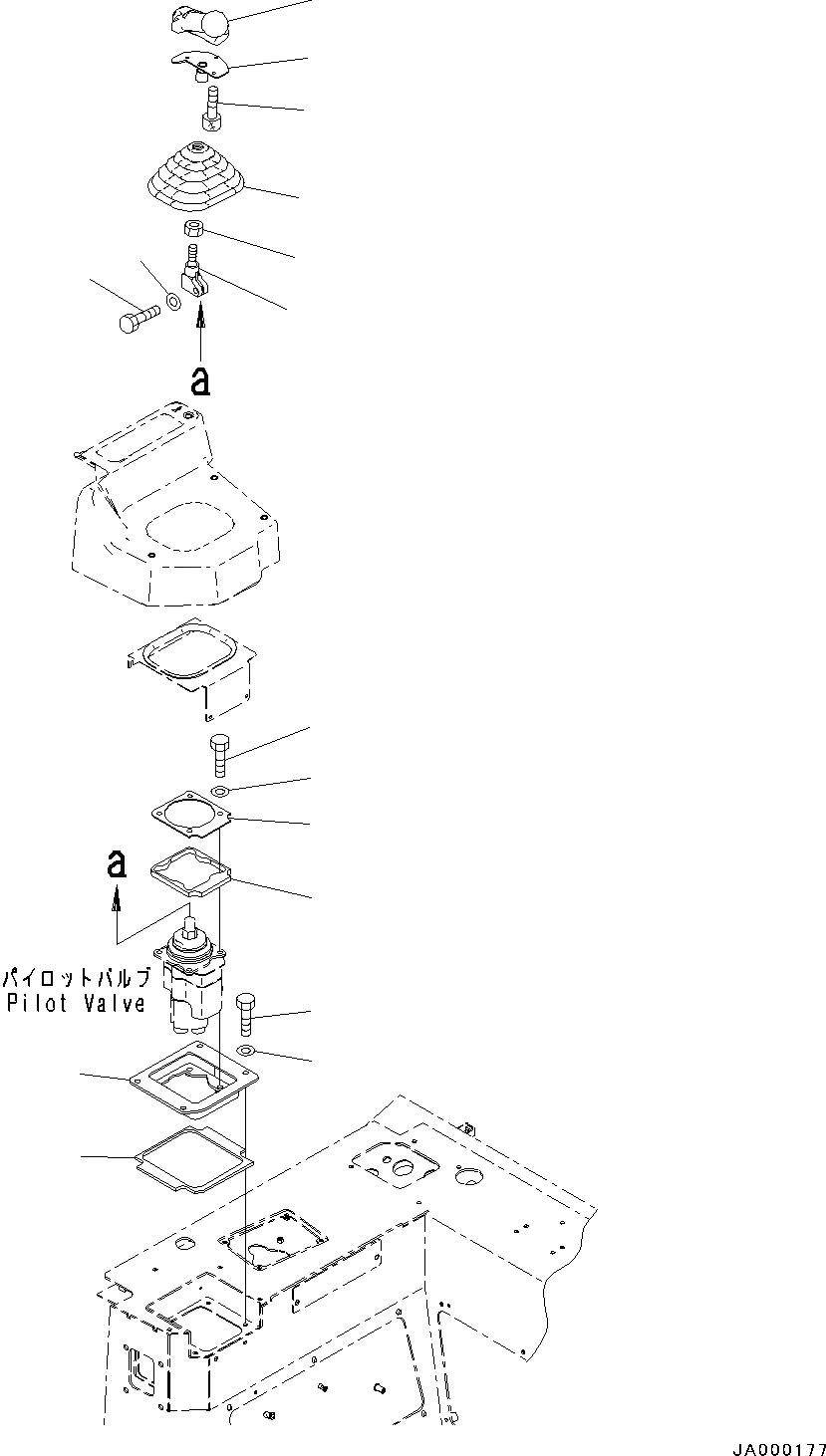 a

a

パイロットバルブ
Pilot Valve

JA000177