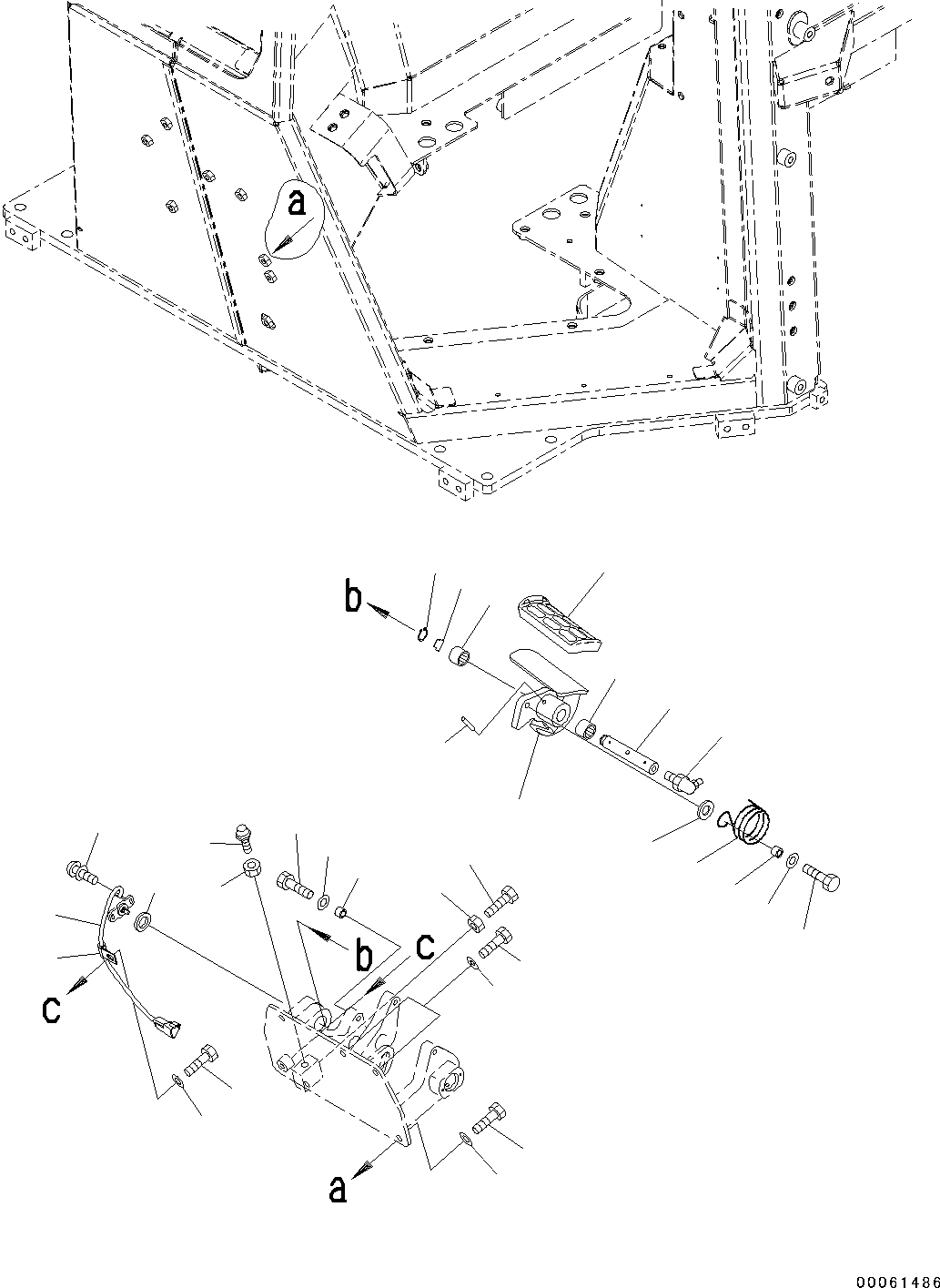 a

b

b

c

c

a

00061486