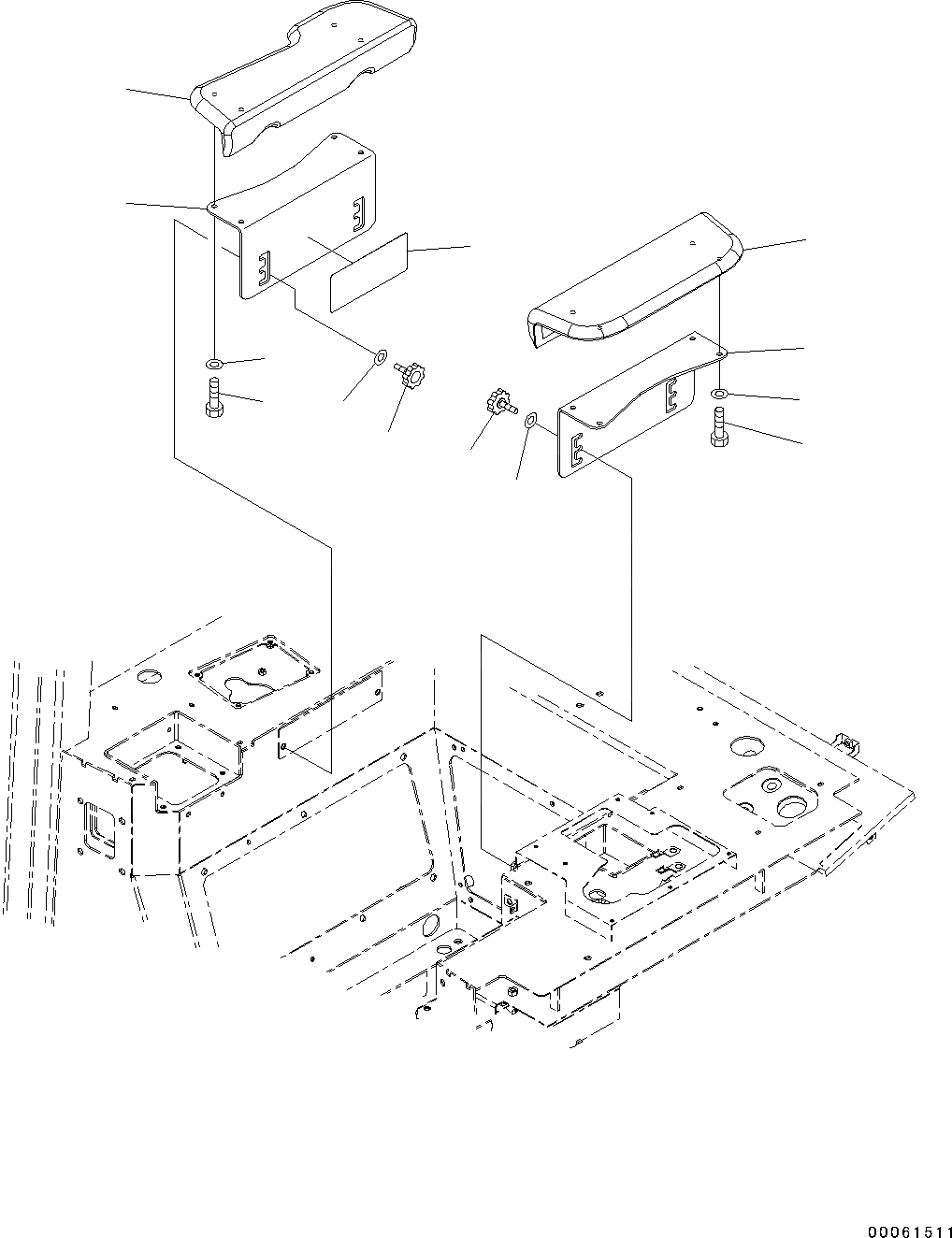 00061511