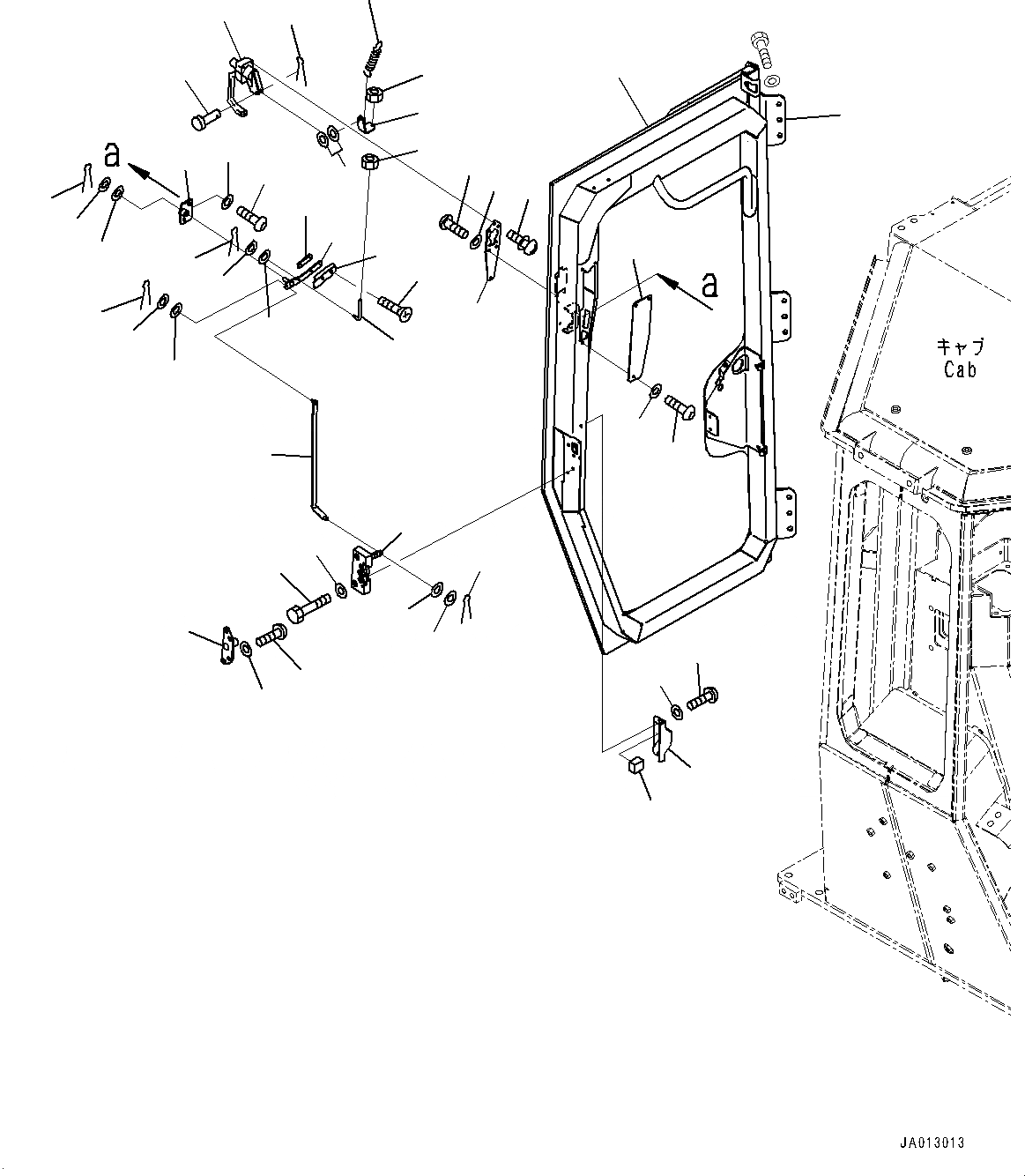 a

a

キャブ
Cab

JA013013