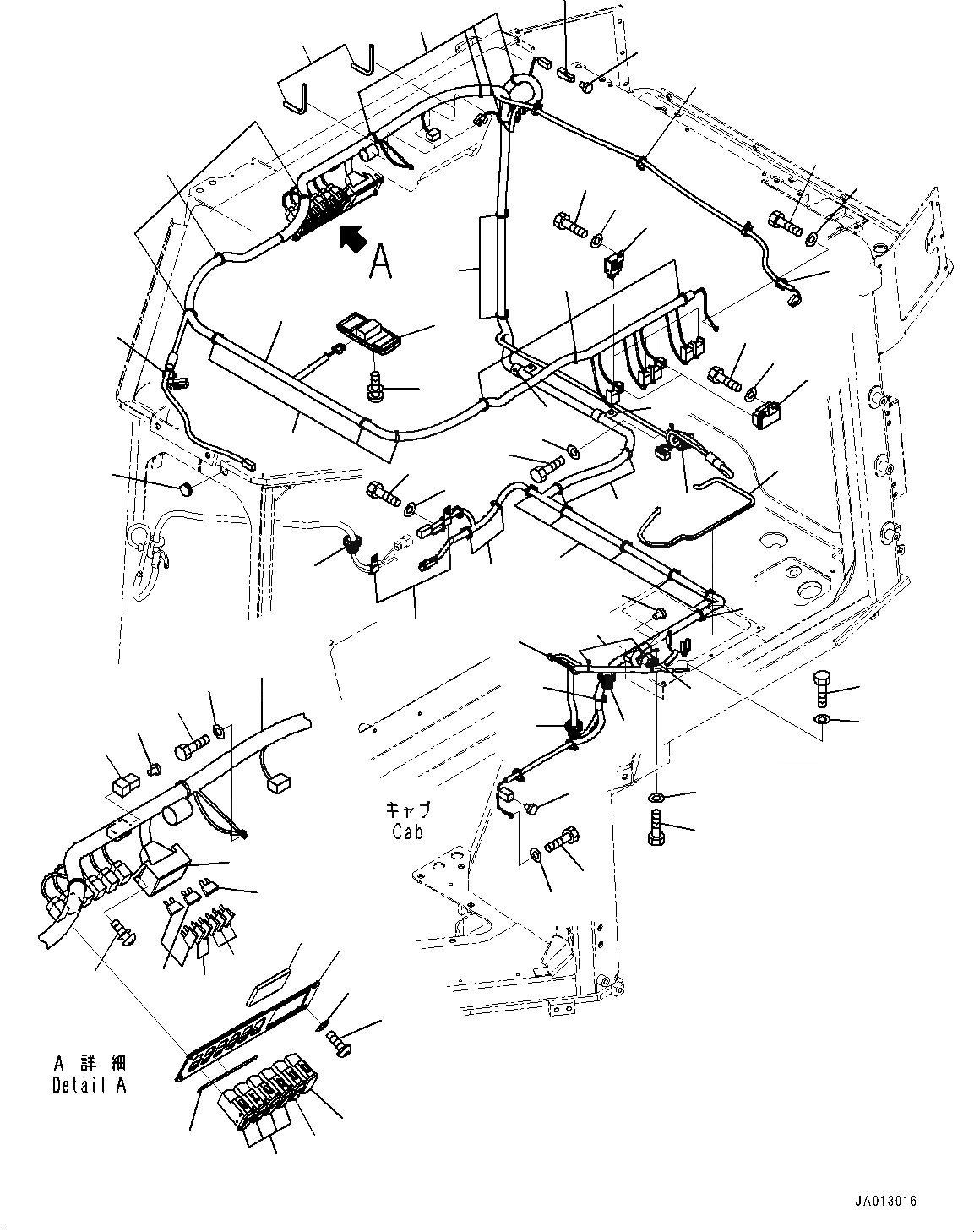 A

キャブ
Cab

A 詳細
Detail A

JA013016