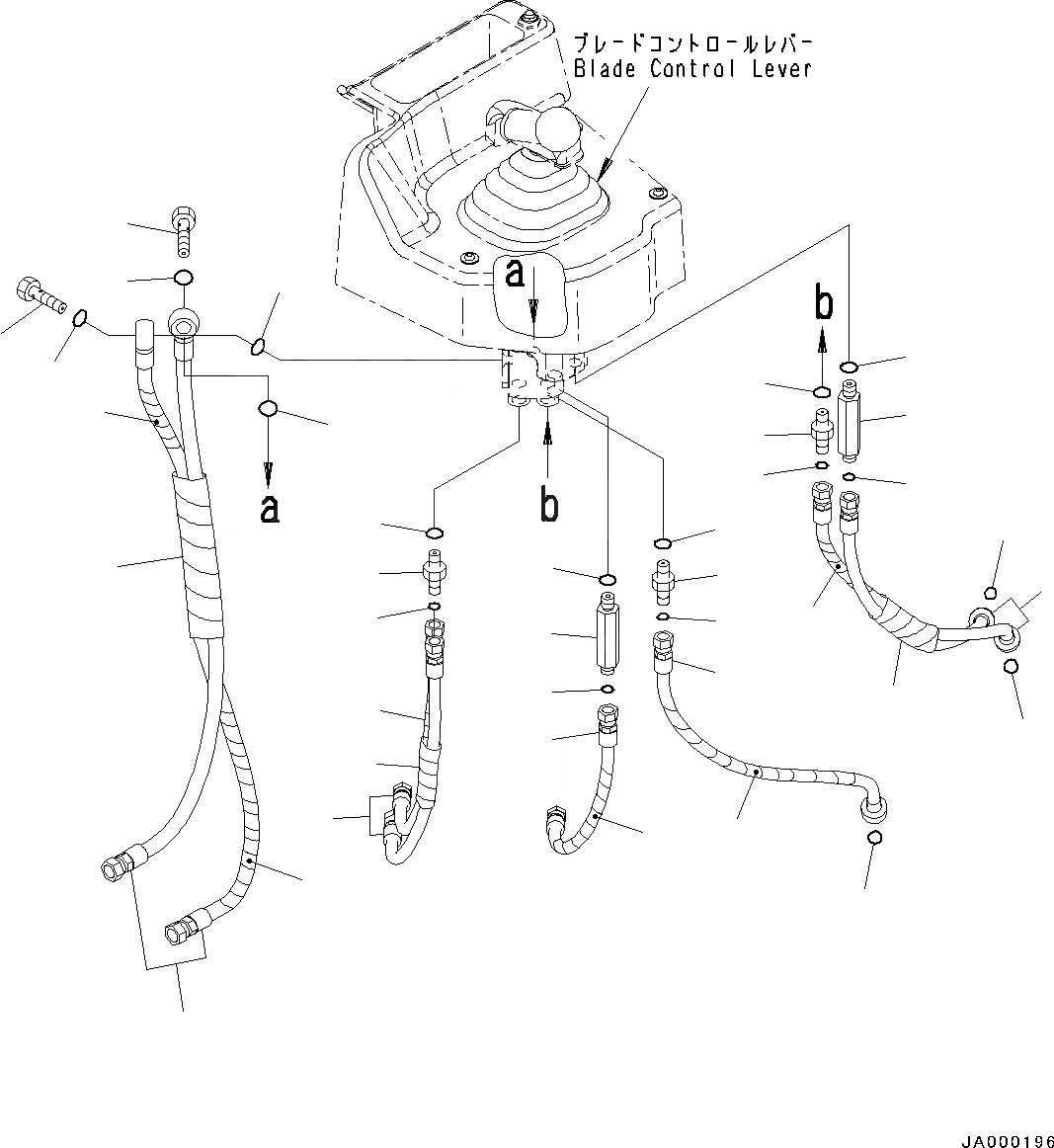 ブレードコントロールレバー
Blade Control Lever

a

b

a

b

JA000196