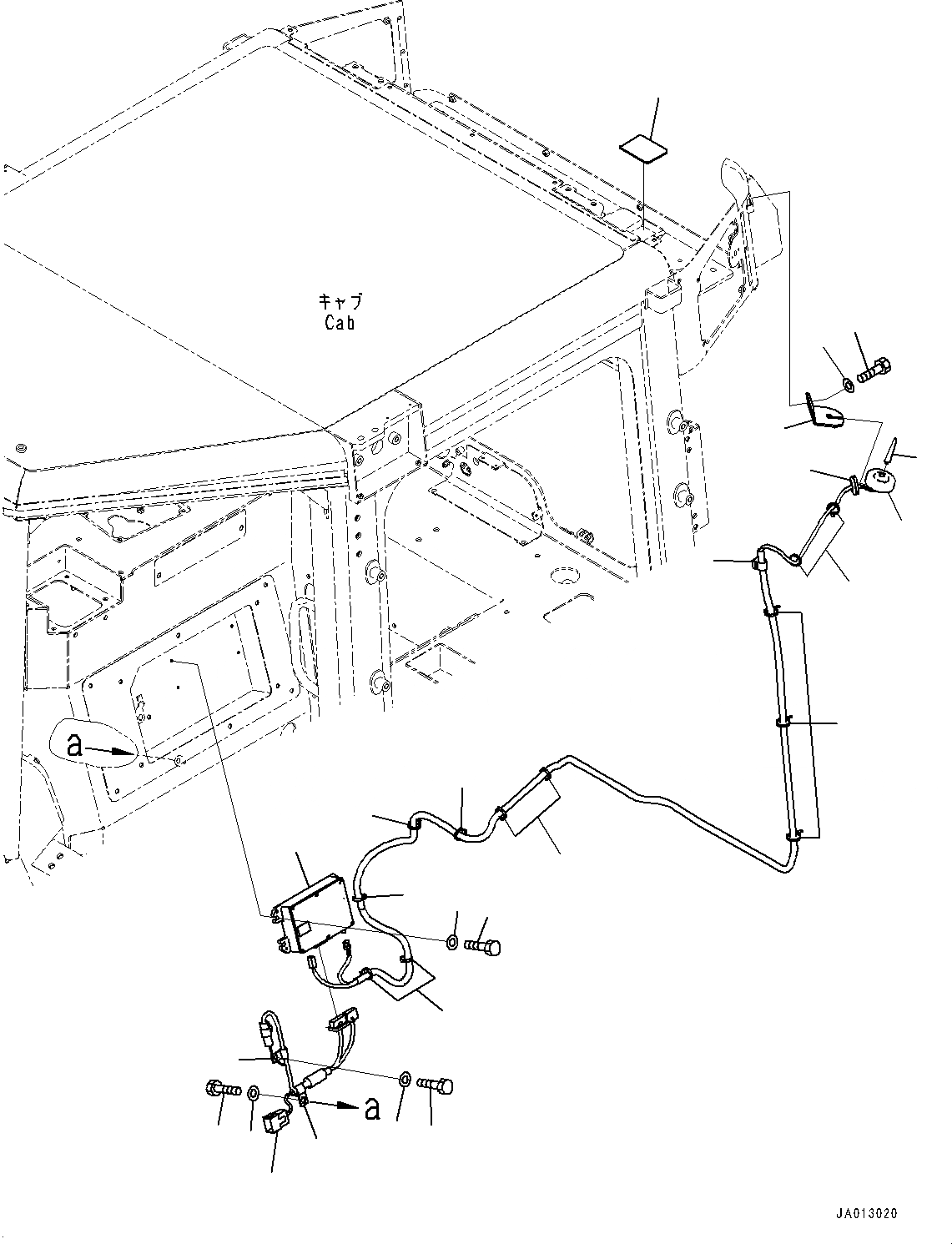 キャブ
Cab

a

a

JA013020