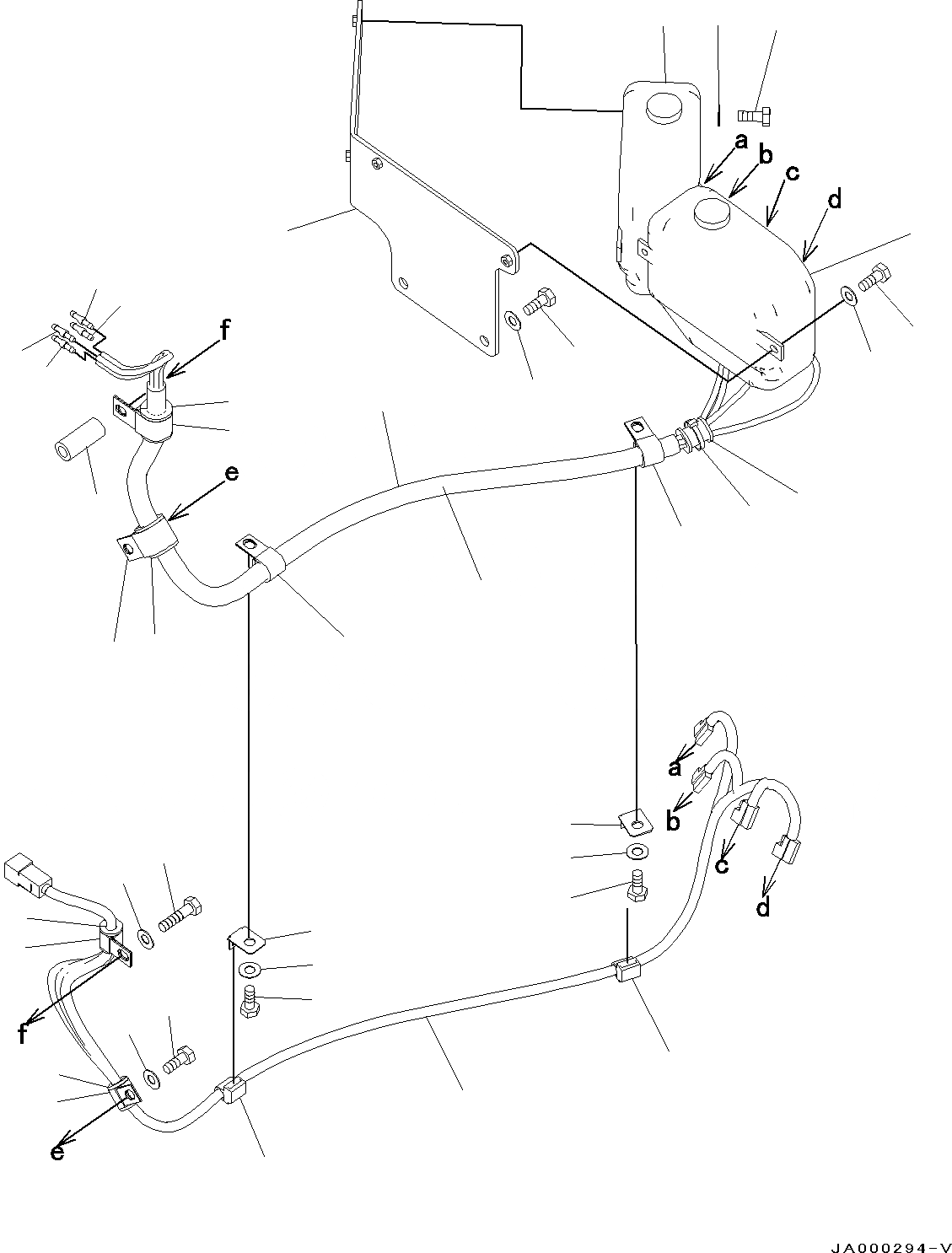 a
b
c
d
f
e
a
b
c
d
f
e
JA000294-V