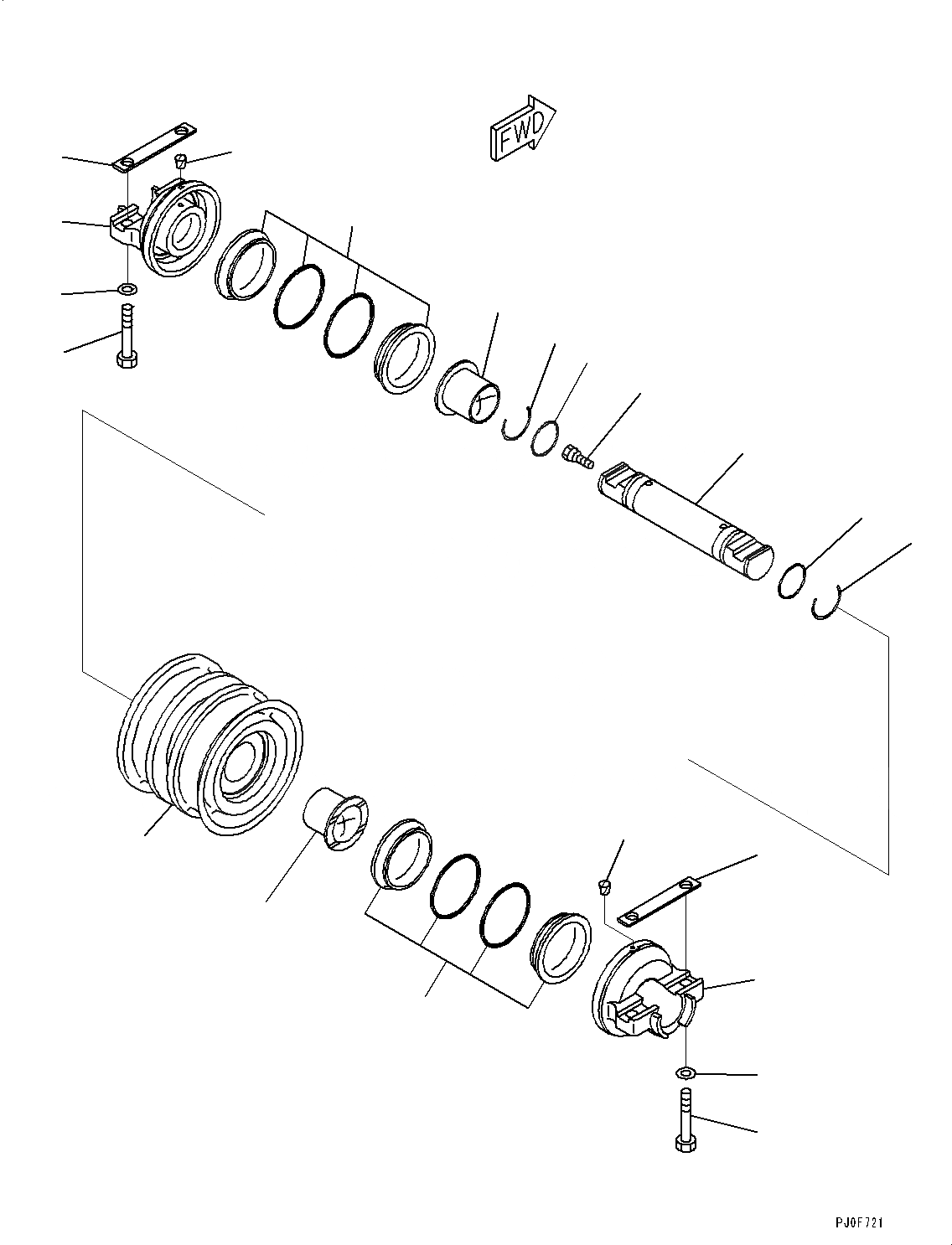 FWD

PJ0F721