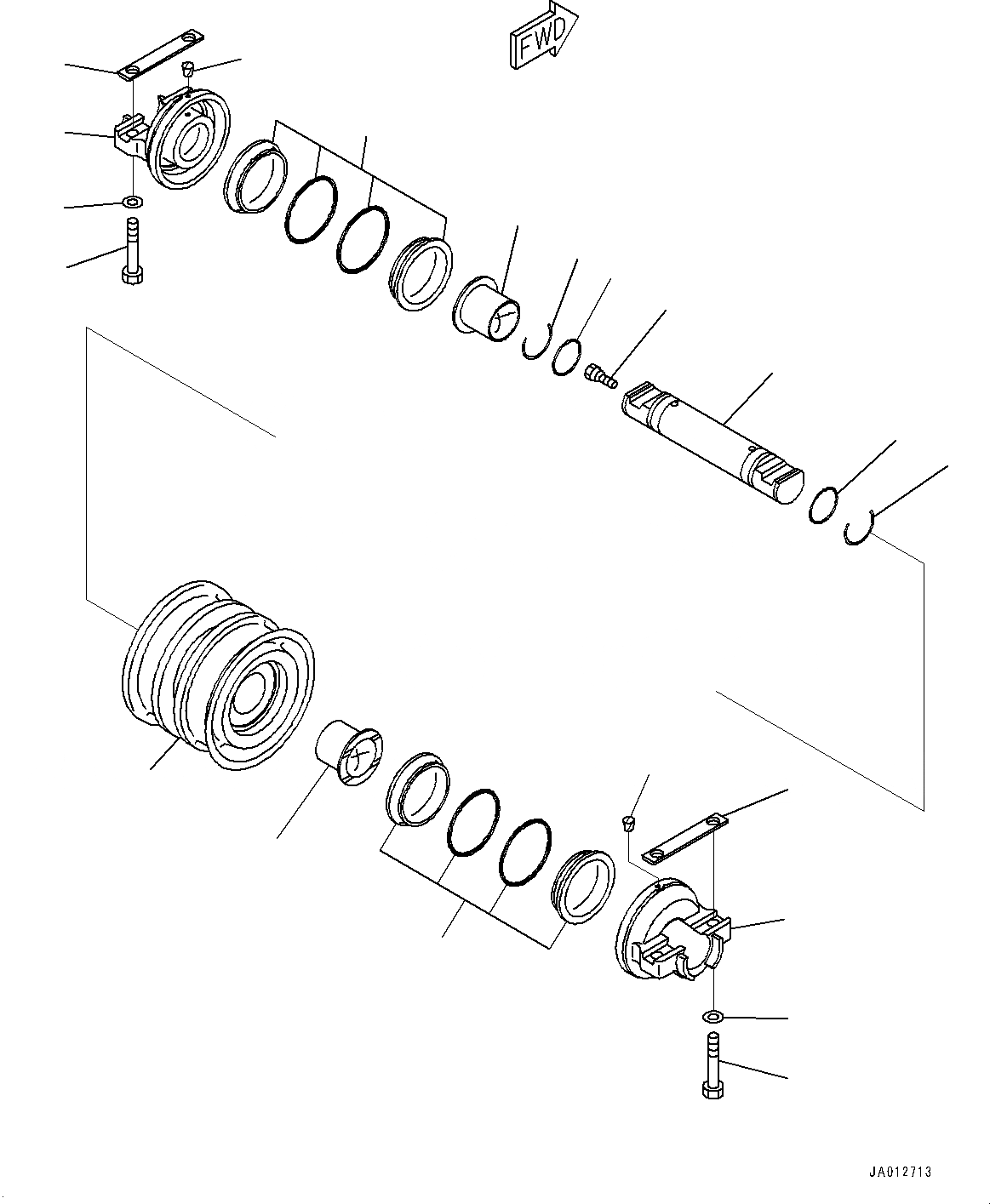 FWD

JA012713