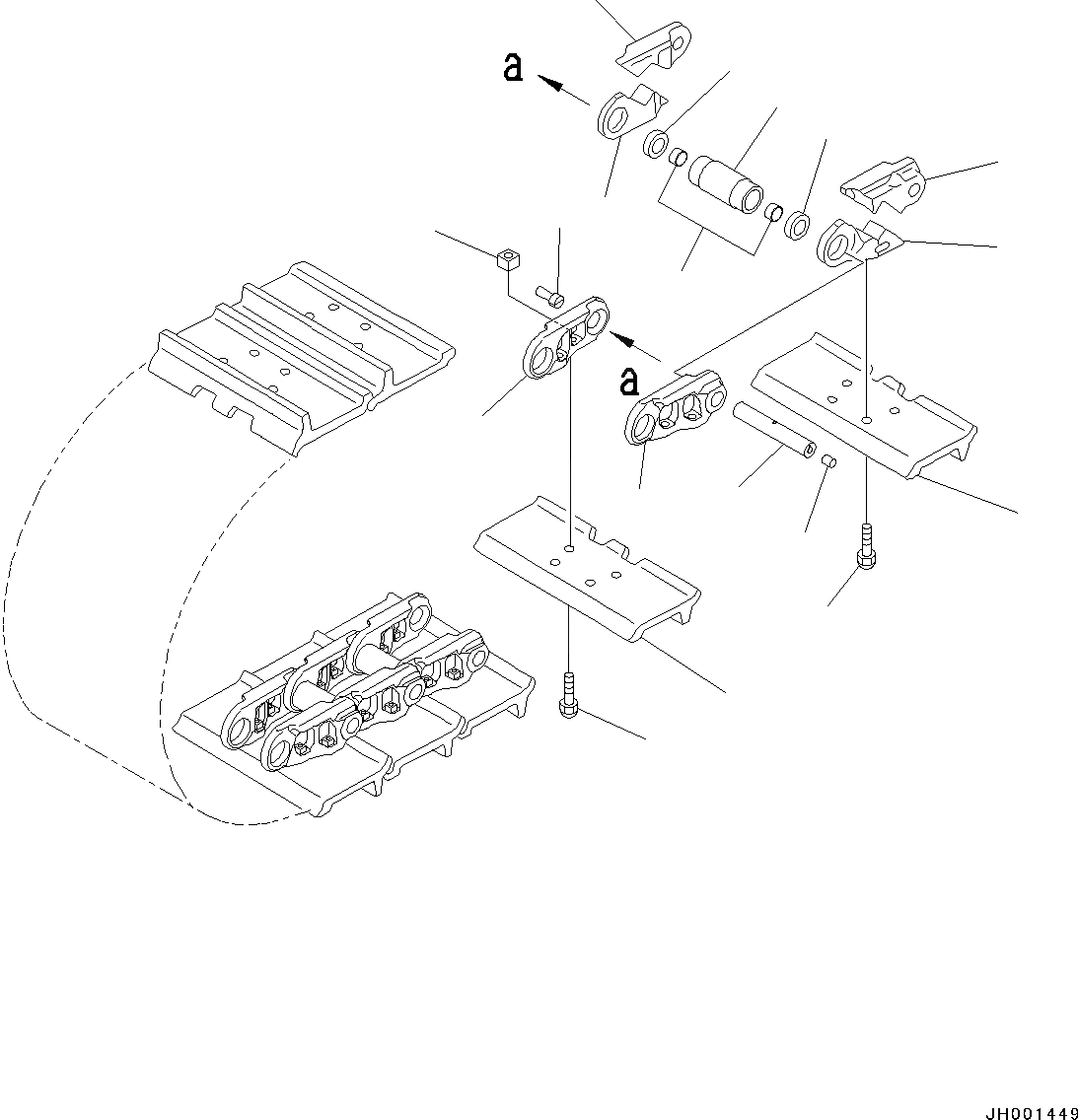 a

a

JH001449