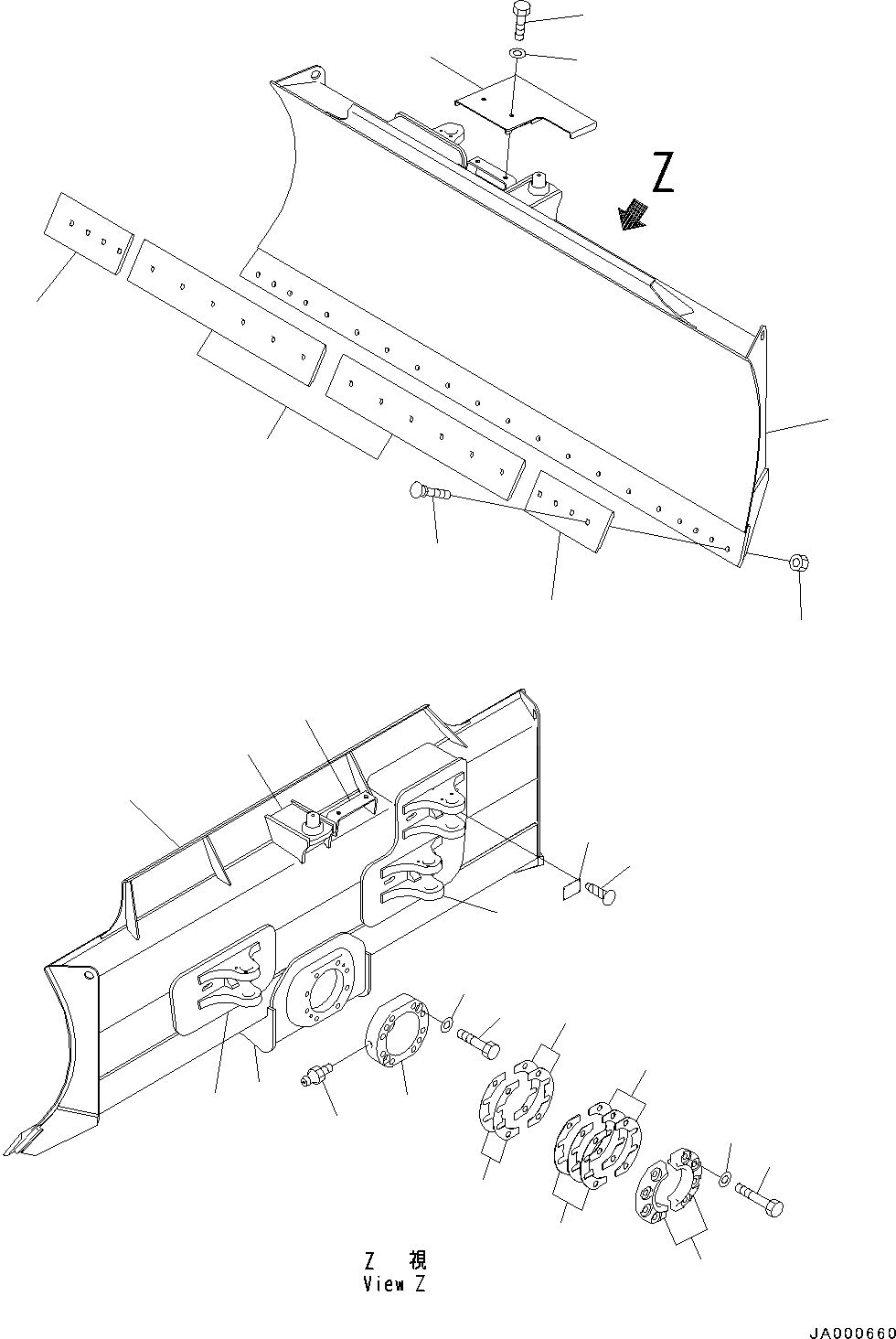 Z

Z 視
View Z

JA000660