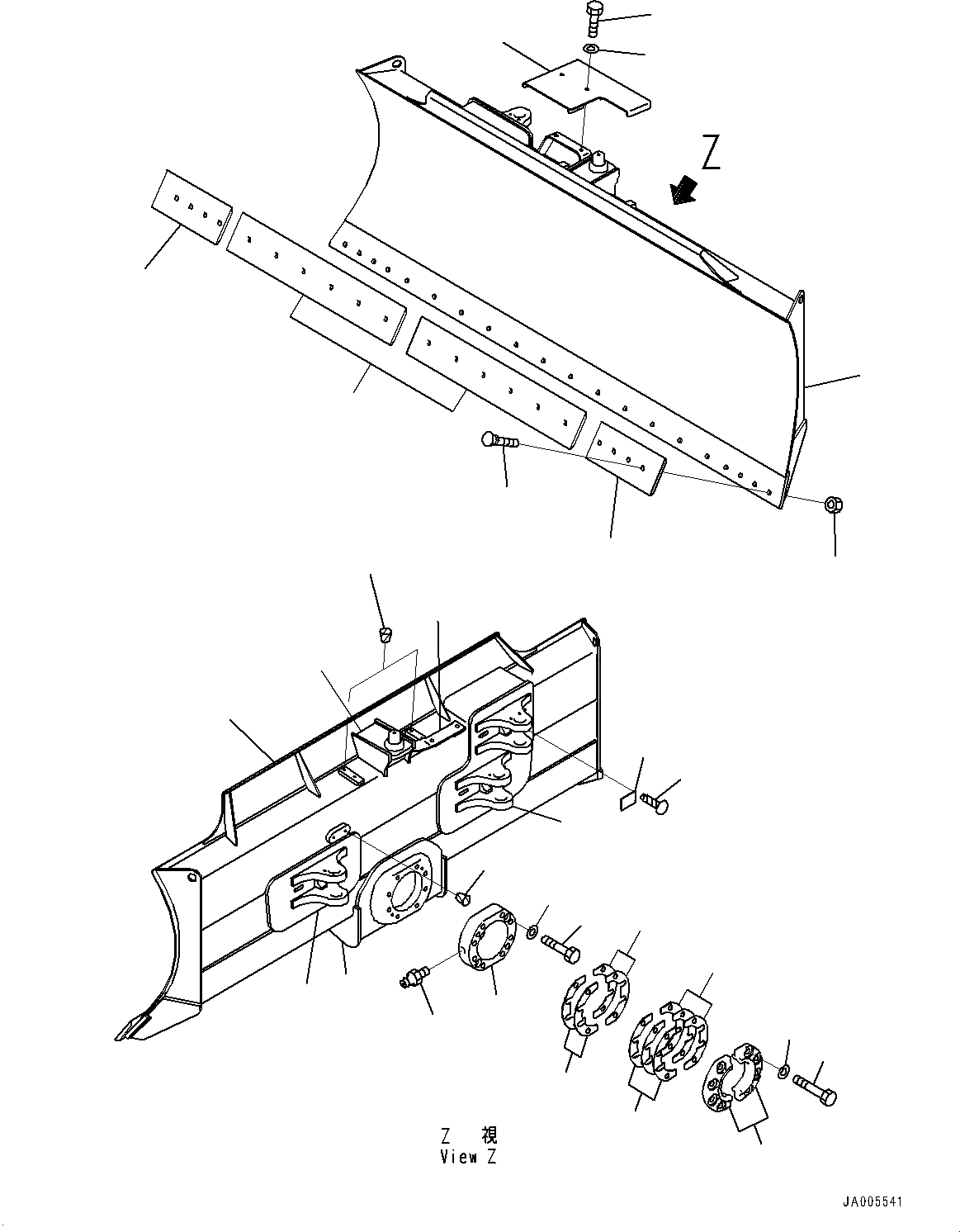 Z

Z 視
View Z

JA005541