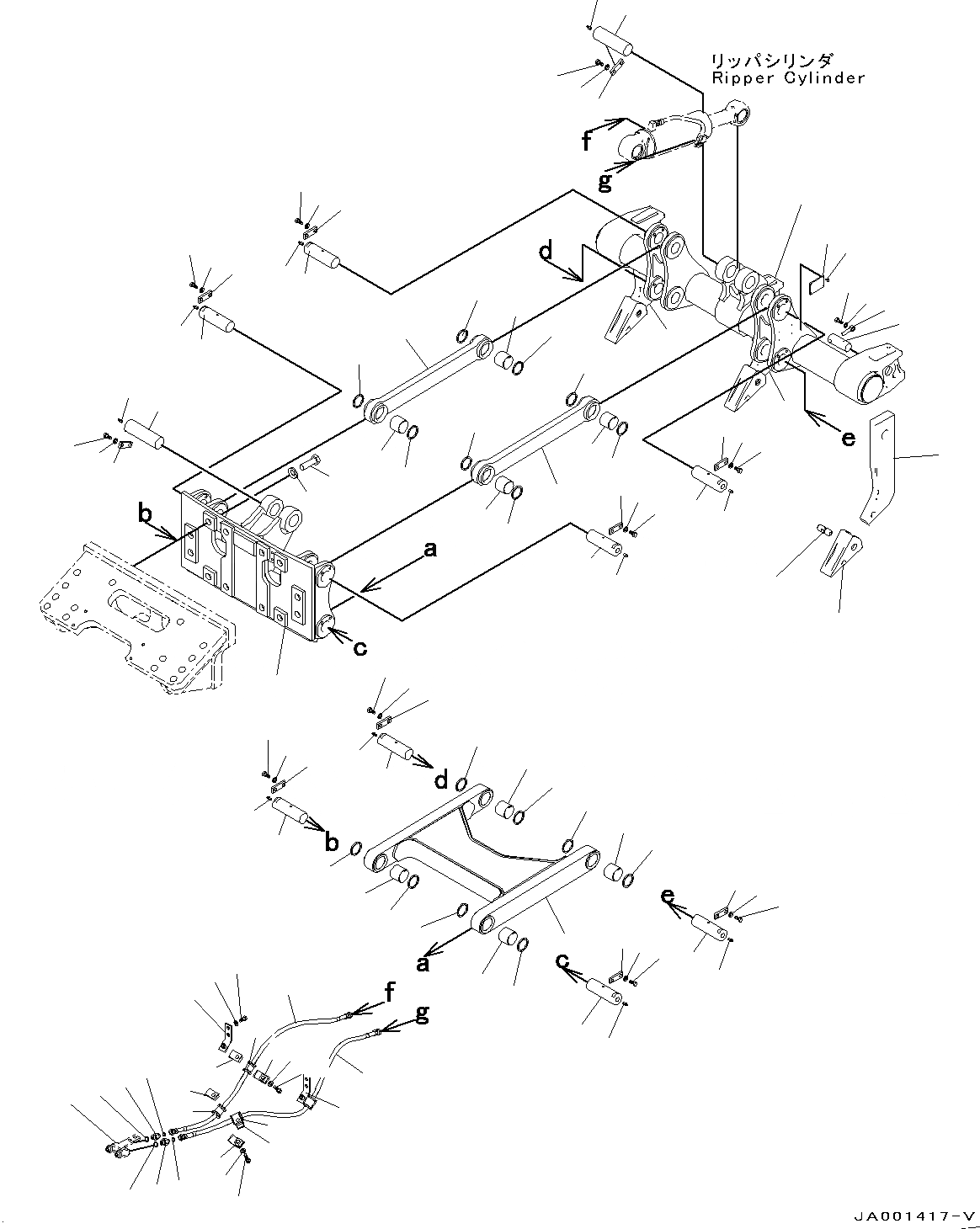 リッパシリンダ
Ripper Cylinder

f
g
d
e
b
a
c
d
b
e
a
c
f
g

JA001417-V