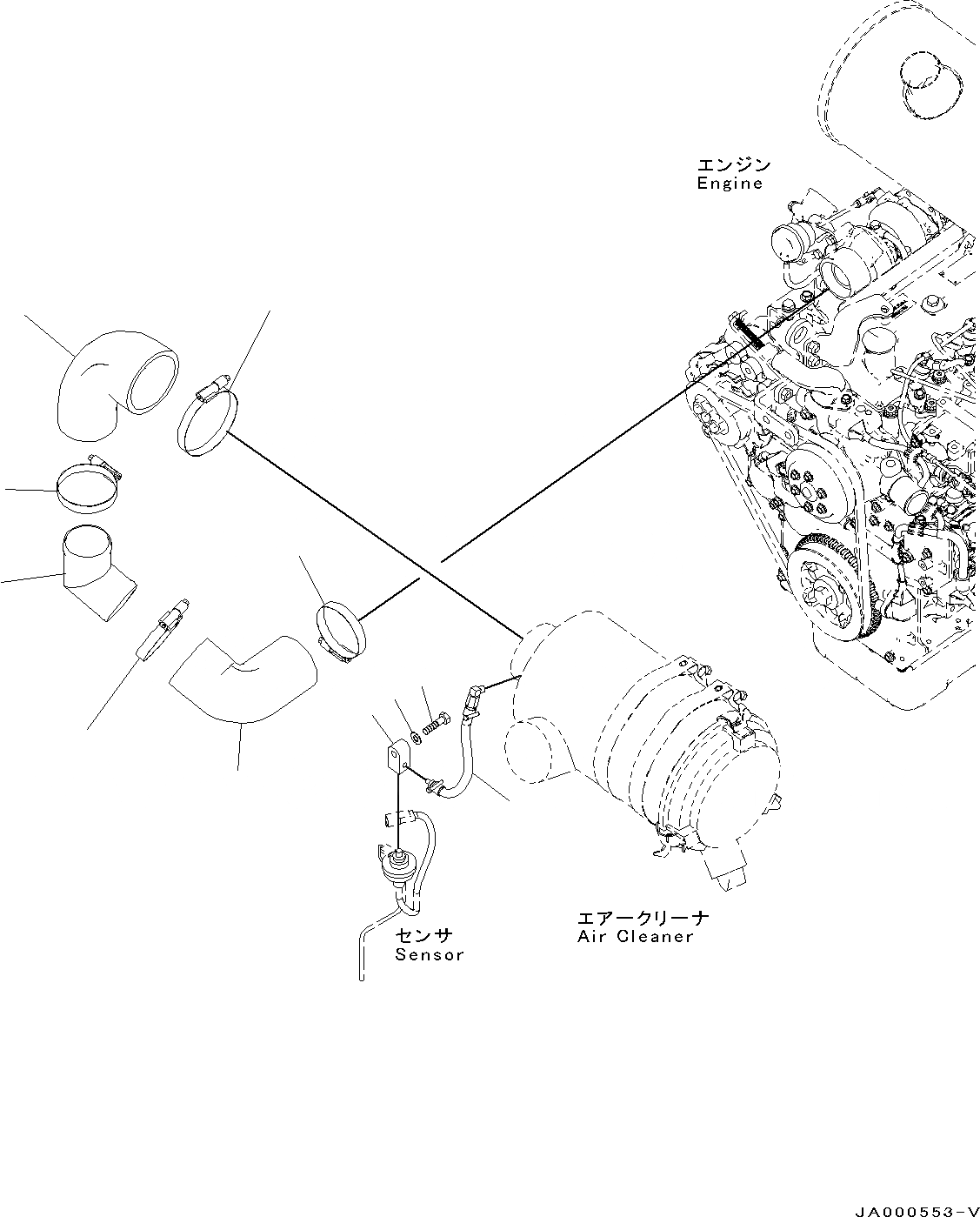 エンジン
Engine

センサ
Sensor

エアークリーナ
Air Cleaner

JA000553-V