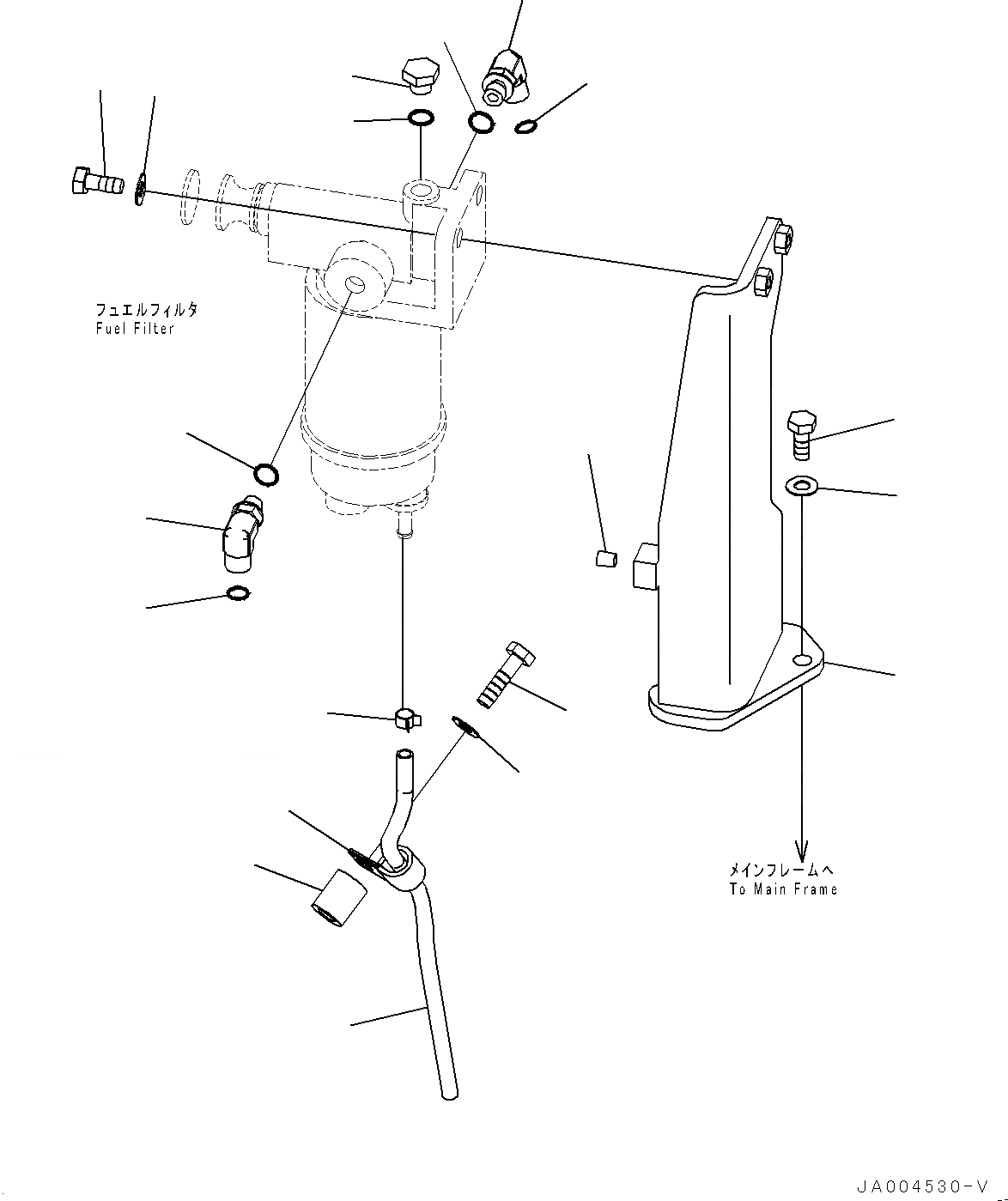 フュエルフィルタ
Fuel Filter

メインフレームへ
To Main Frame

JA004530-V