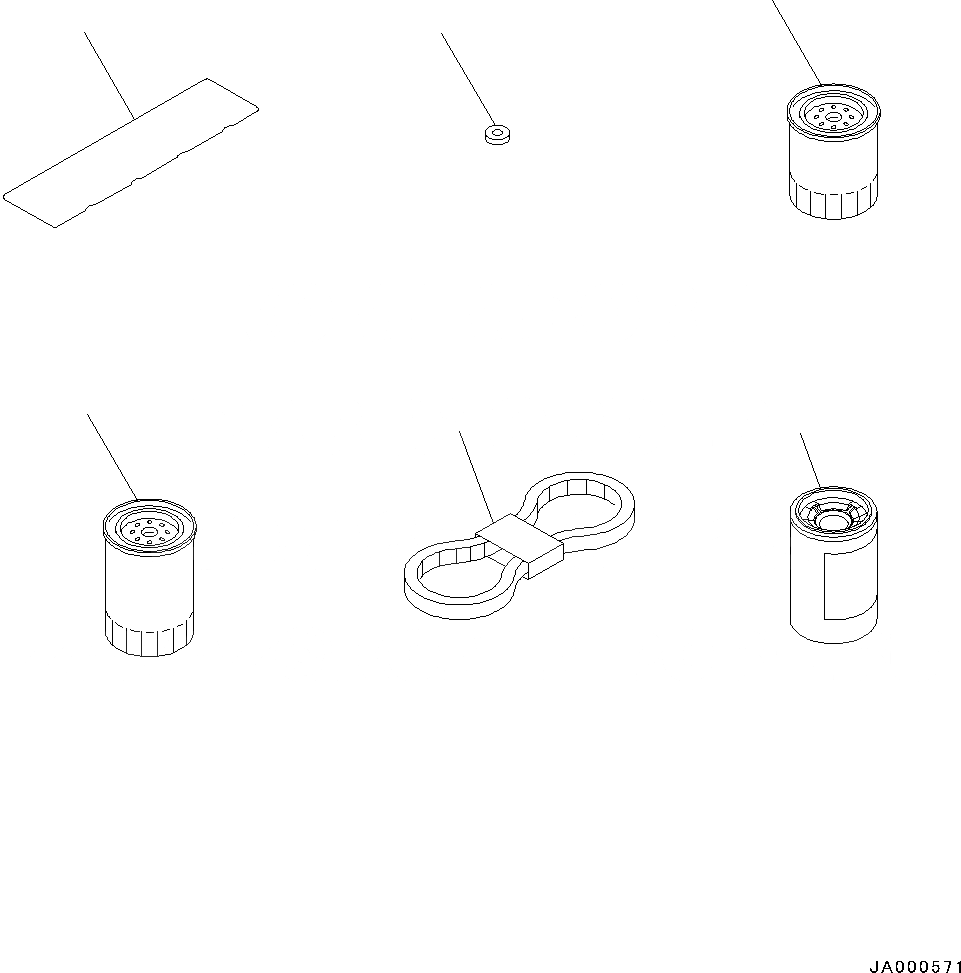 JA000571