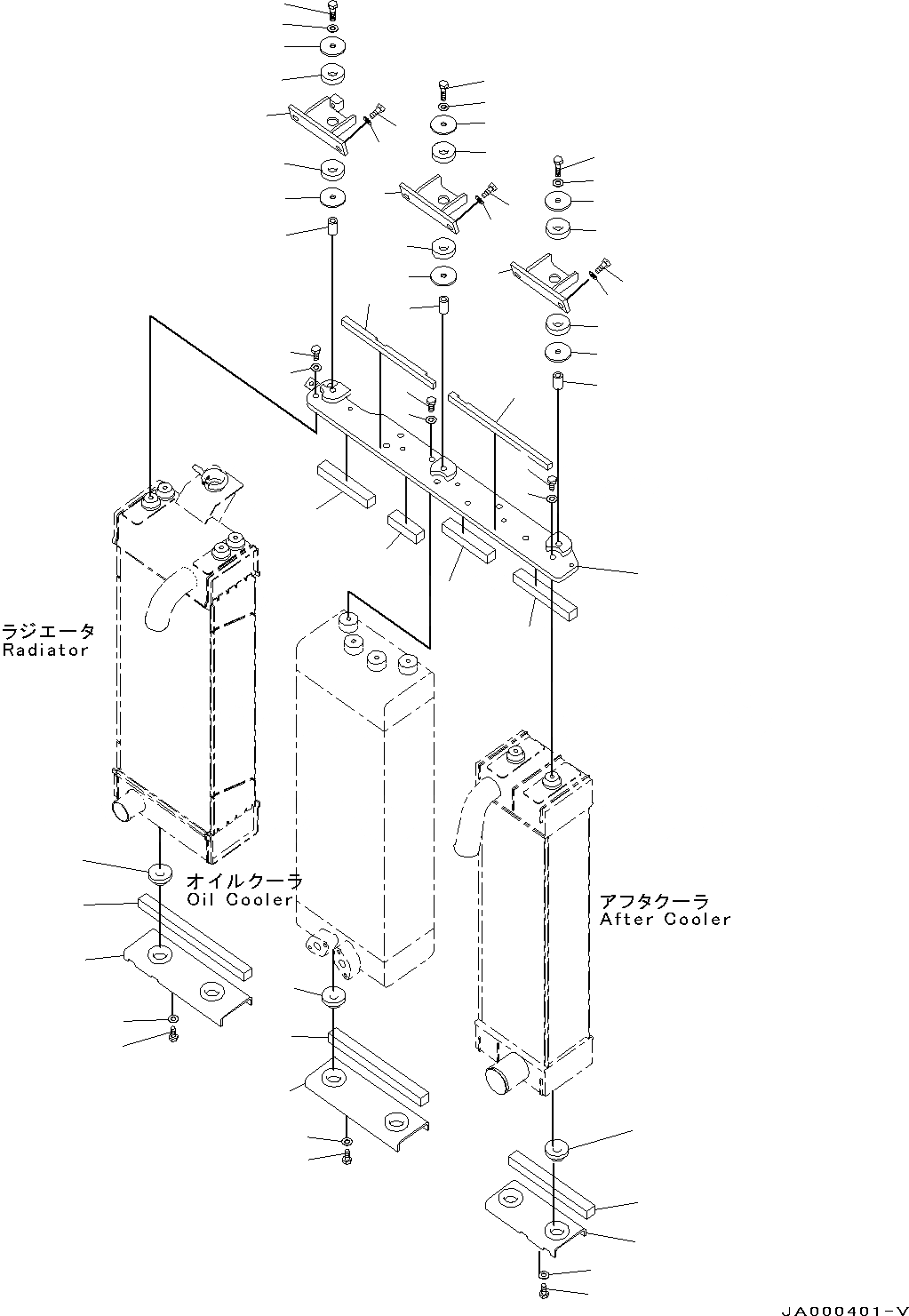 ラジエータ
Radiator

オイルクーラ
Oil Cooler

アフタクーラ
After Cooler

JA000401-V