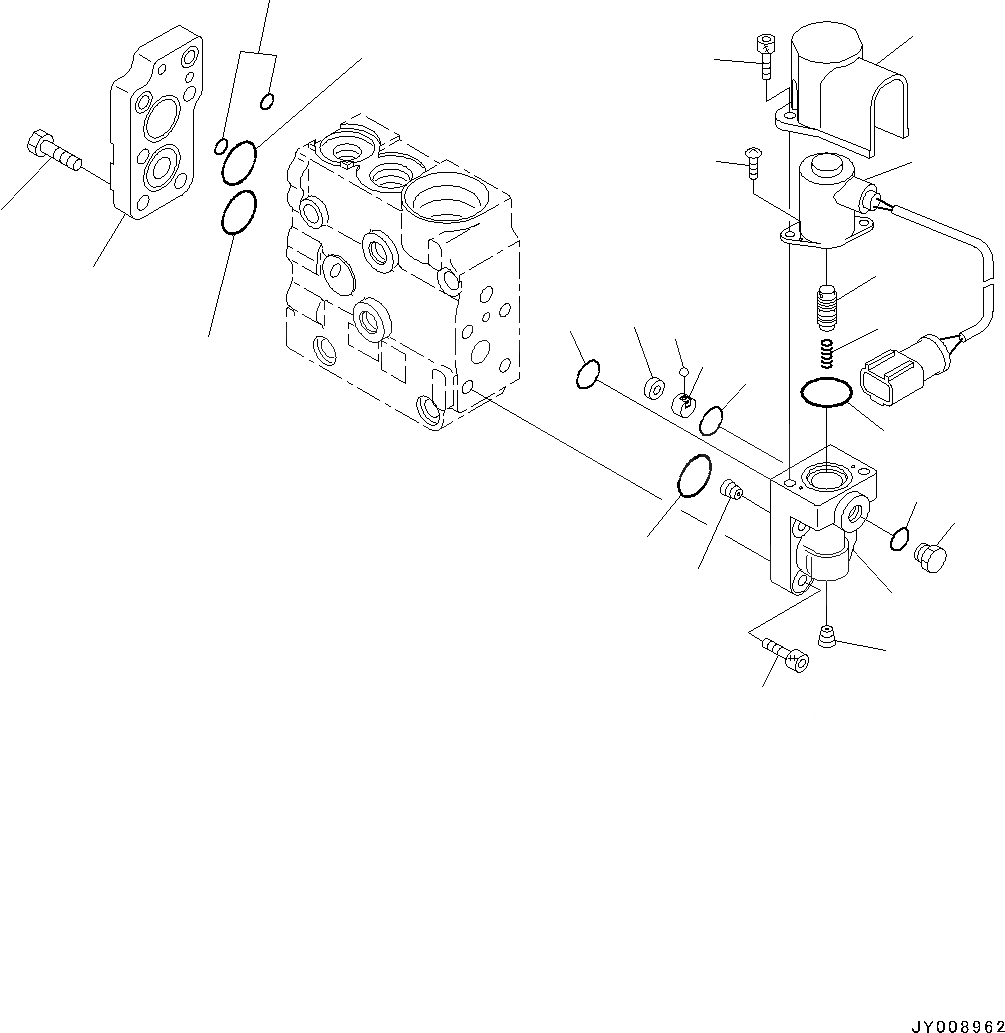 JY008962