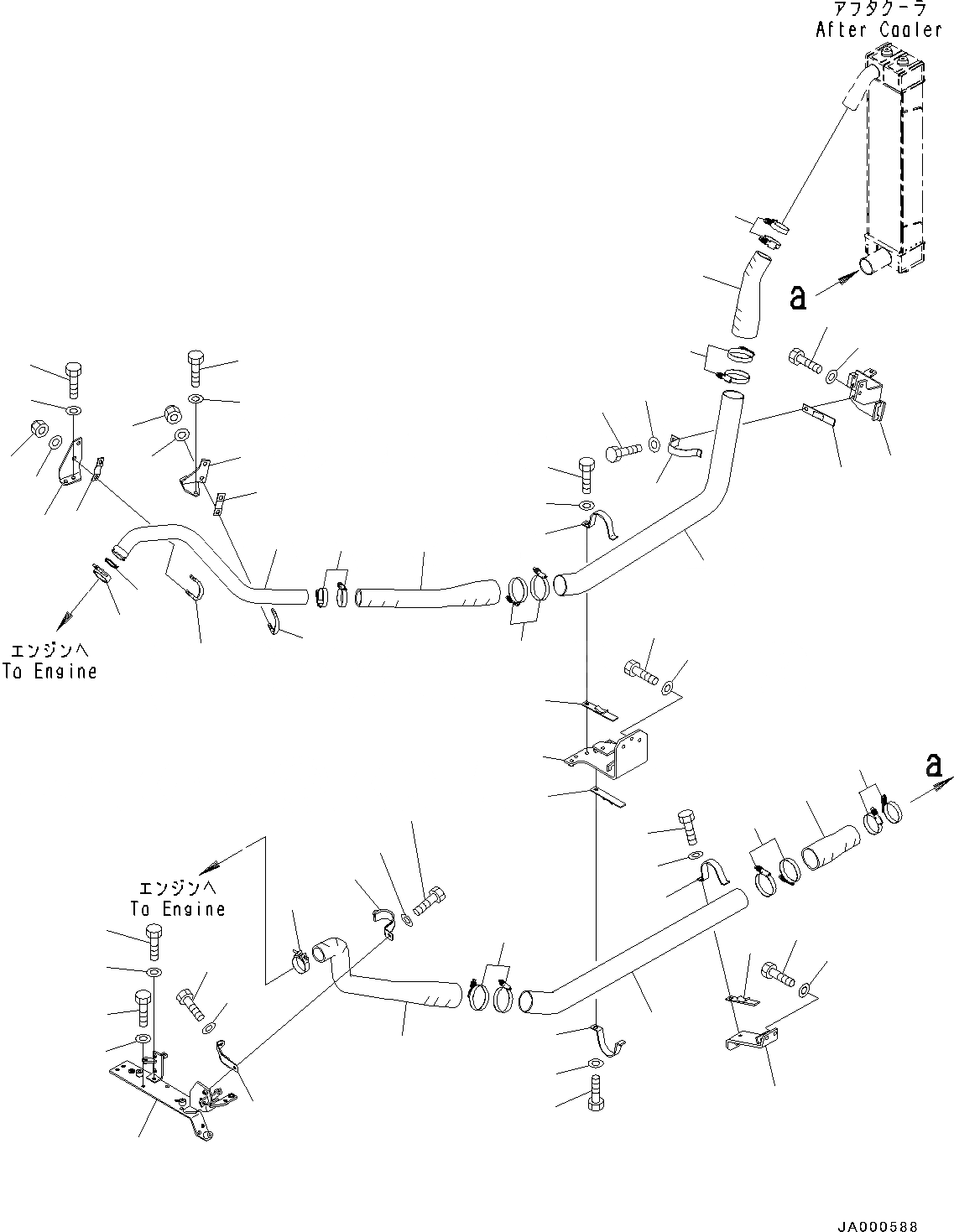 アフタクーラ
After Cooler

a

エンジンへ
To Engine

a

エンジンへ
To Engine

JA000588